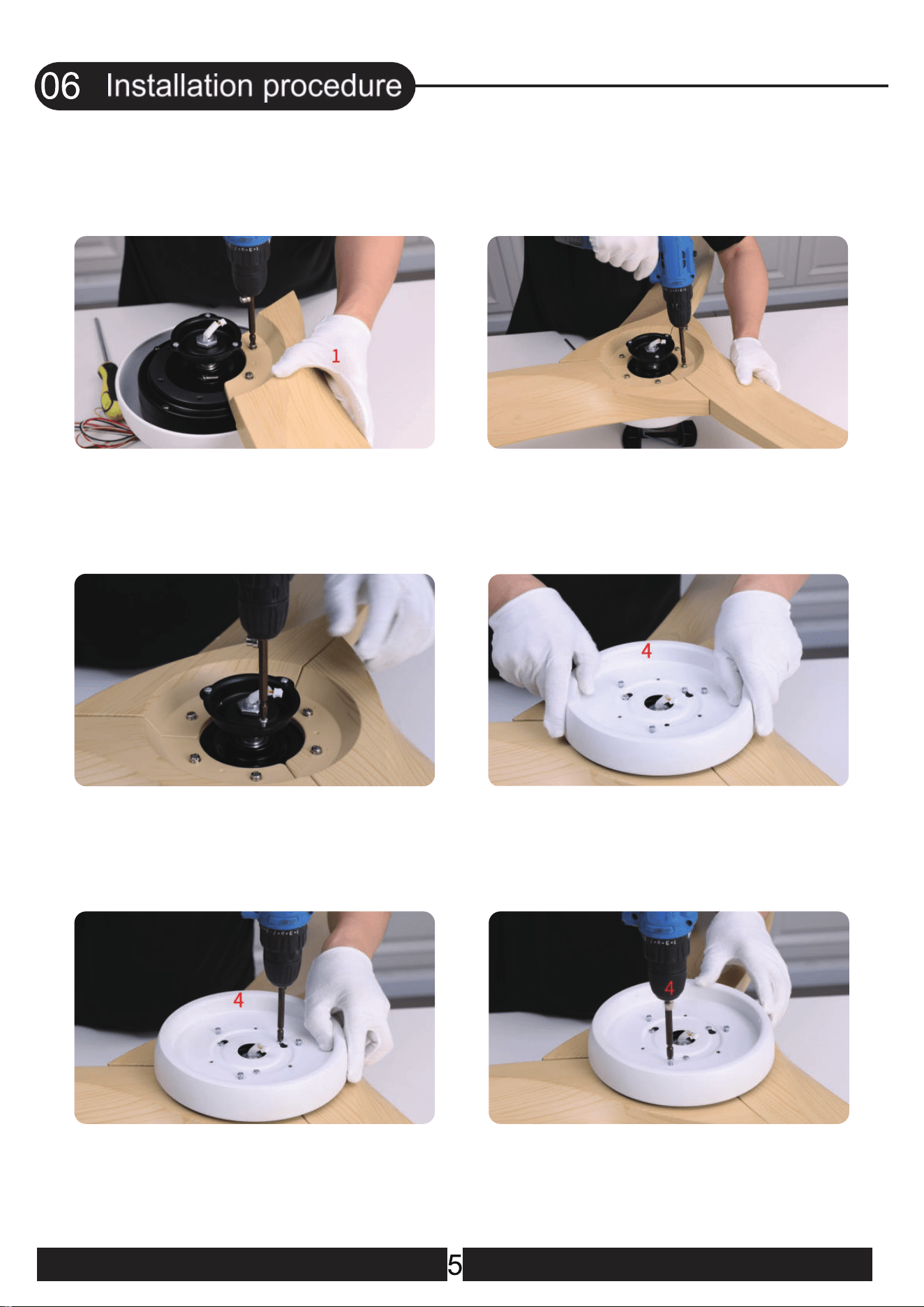 06 Installation procedure

1

4

4

4

5