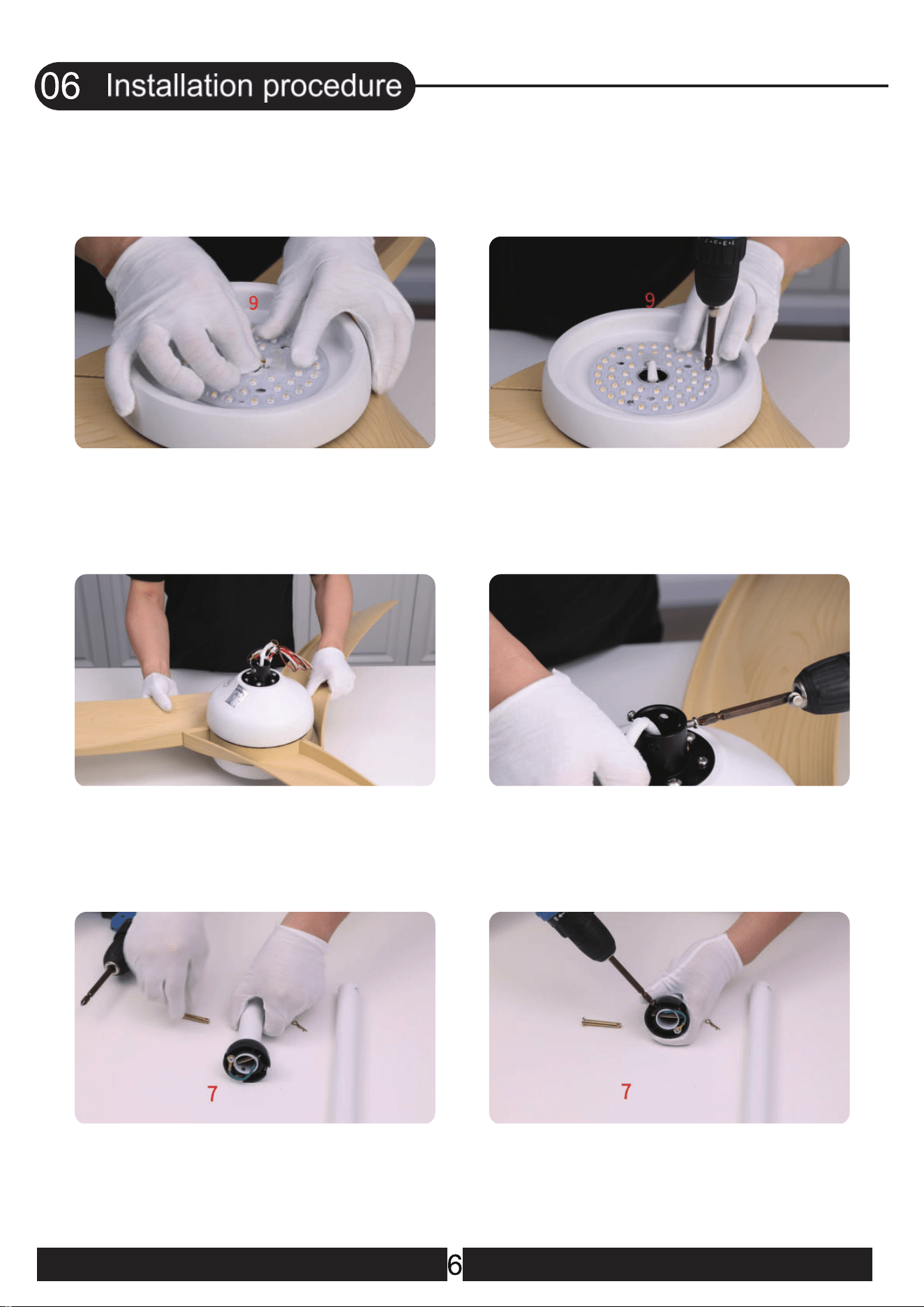 06 Installation procedure

9

9

7

7

6