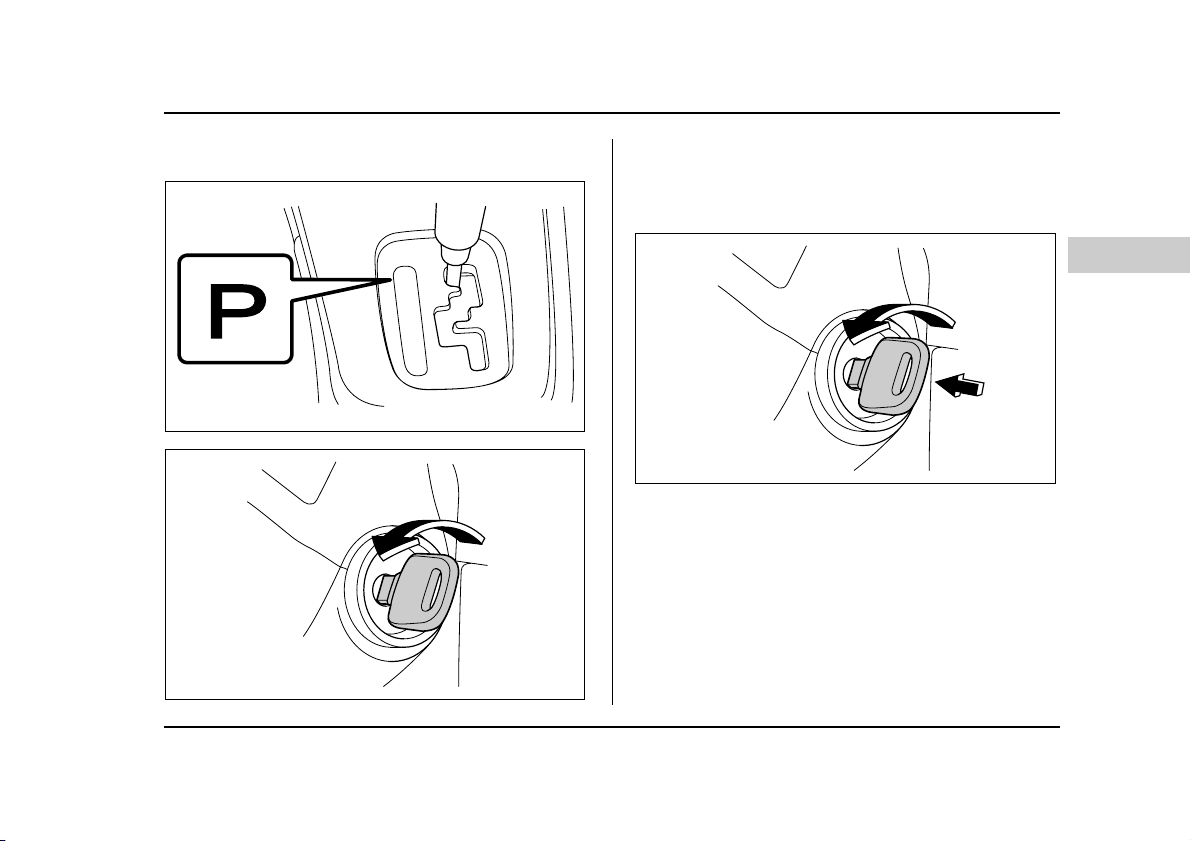 P