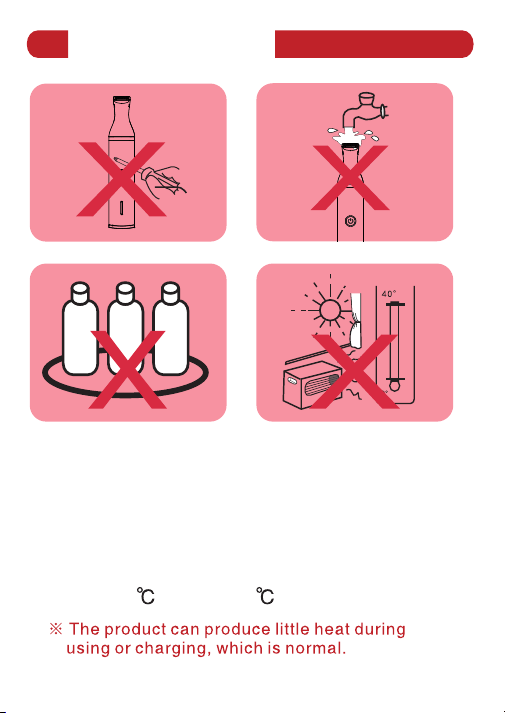 40°

℃ ℃

※ The product can produce little heat during using or charging, which is normal.