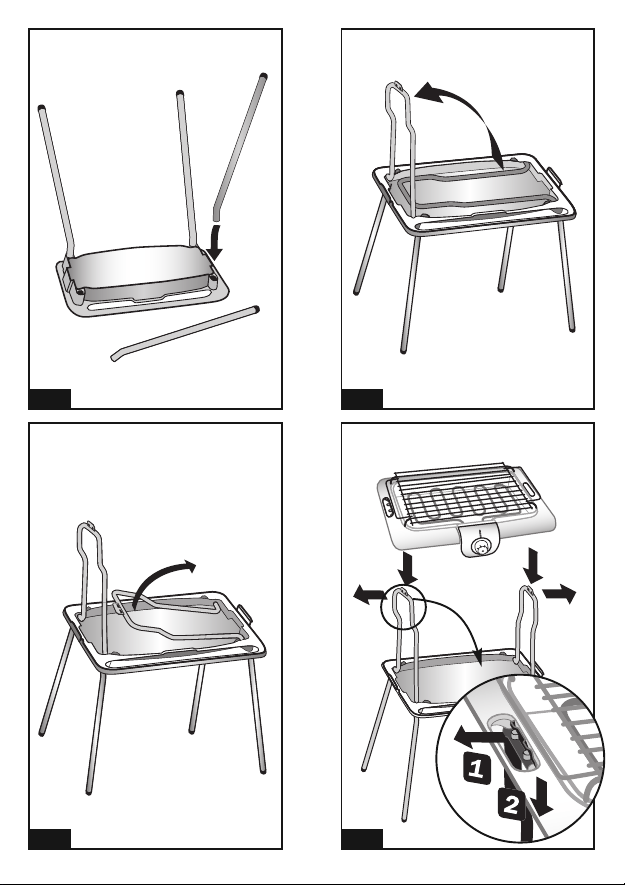 1

2