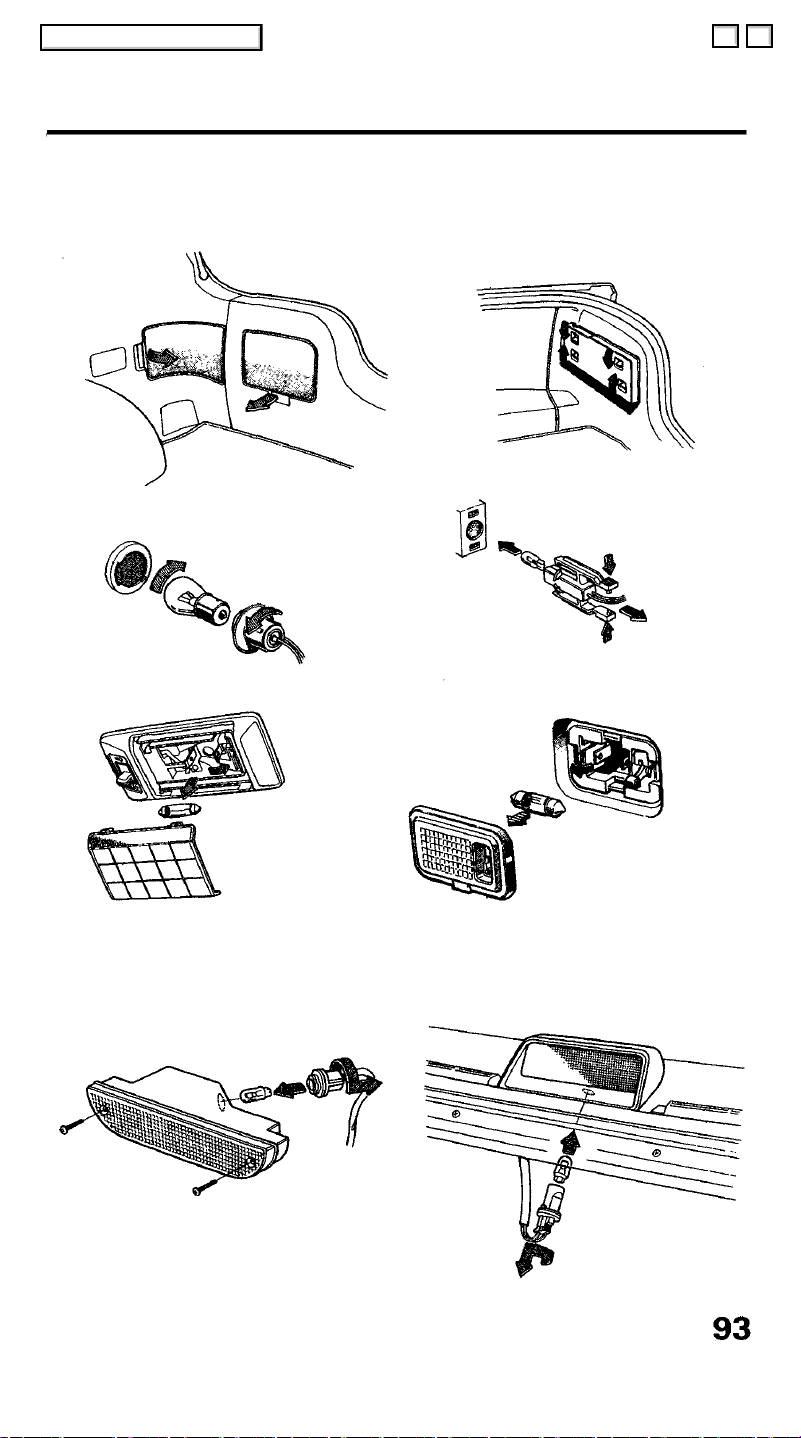 93