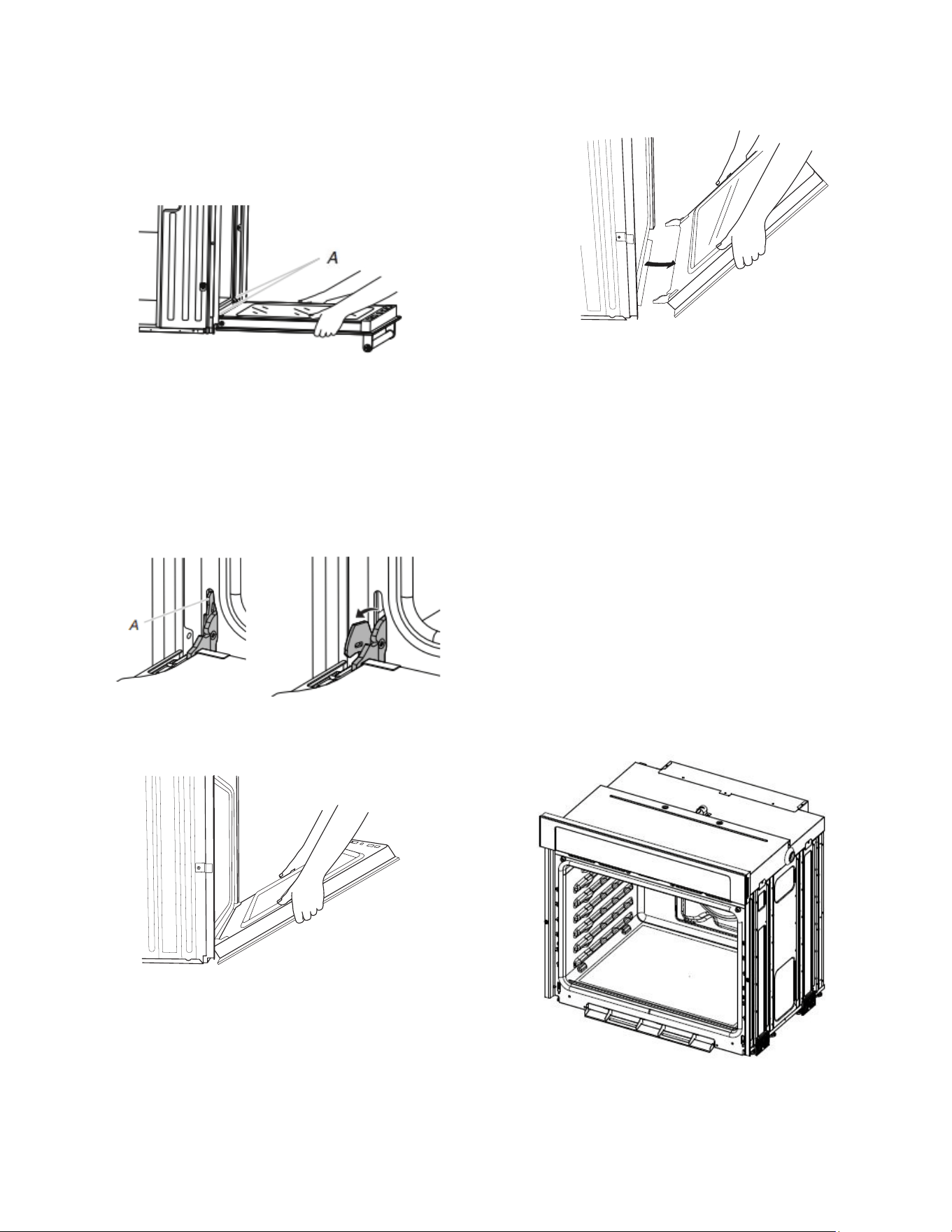 A

A