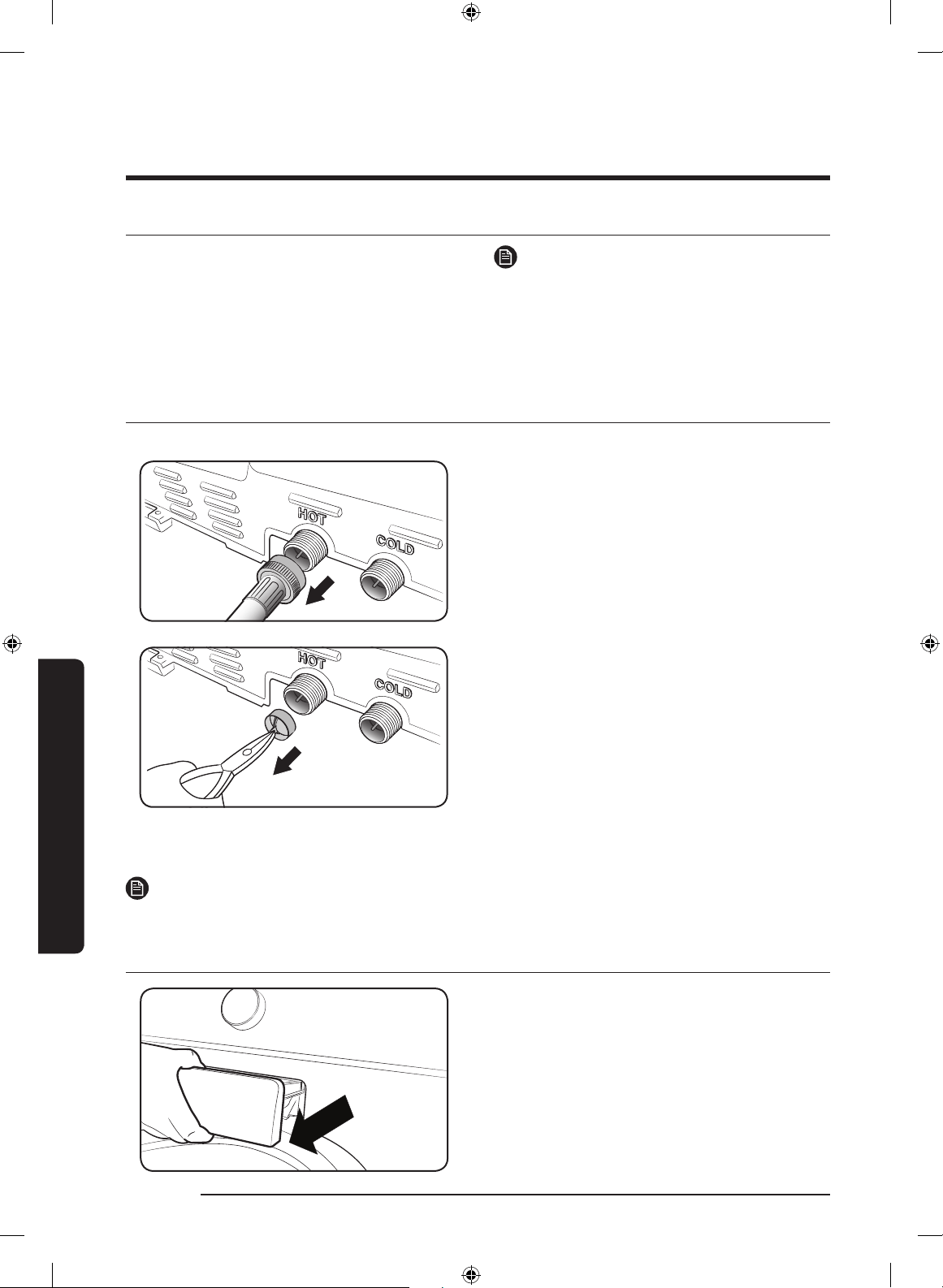 HOT

COLD

HOT

COLD