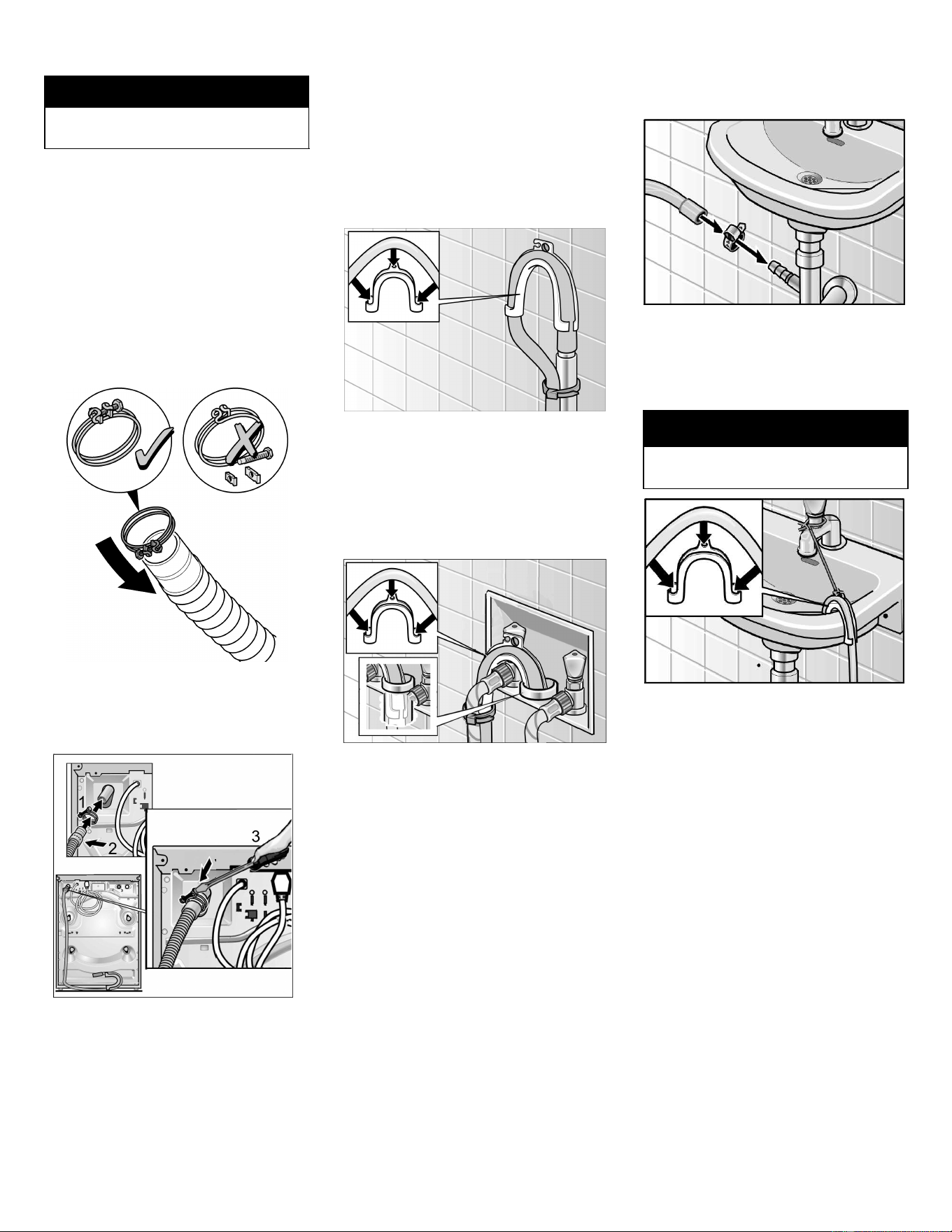 1

2

3