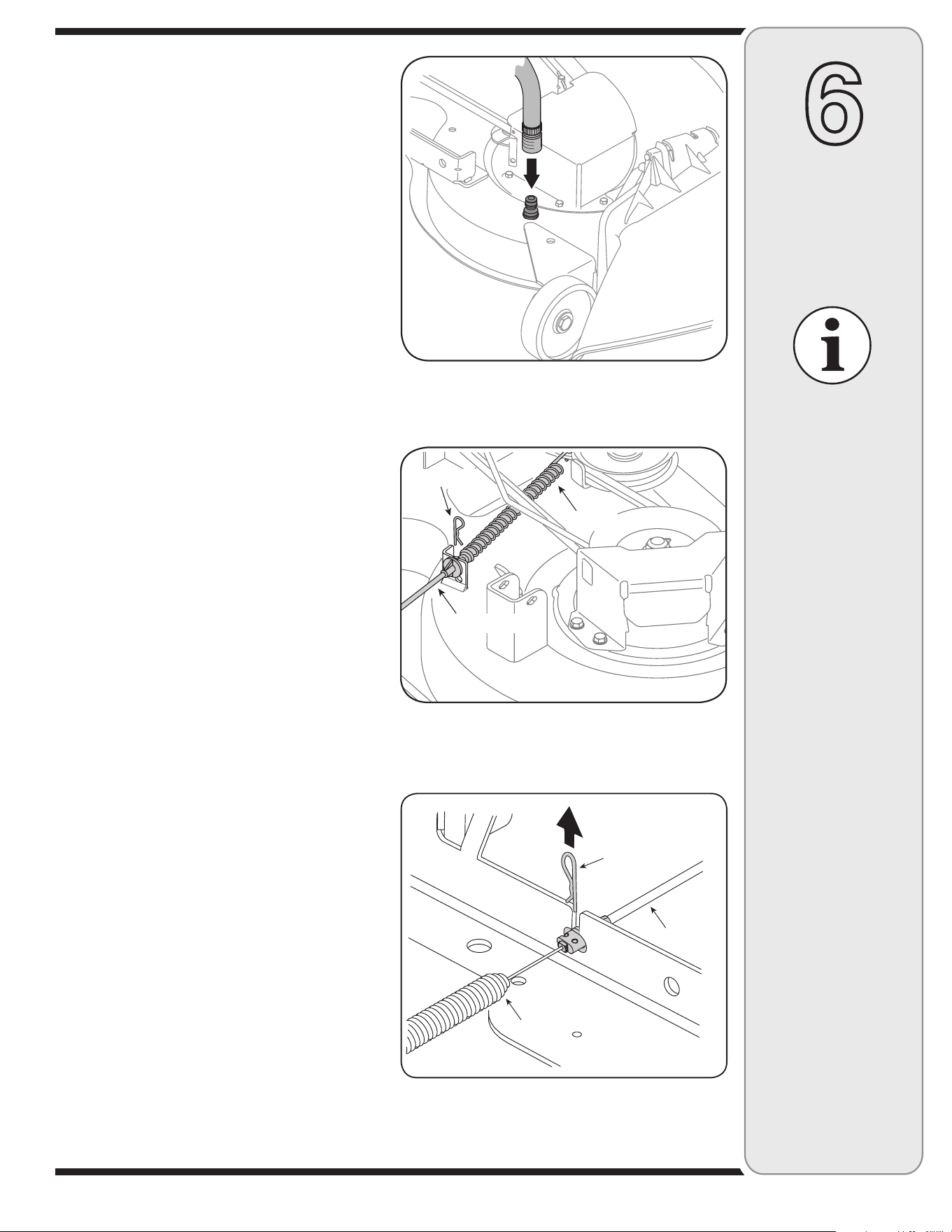 6