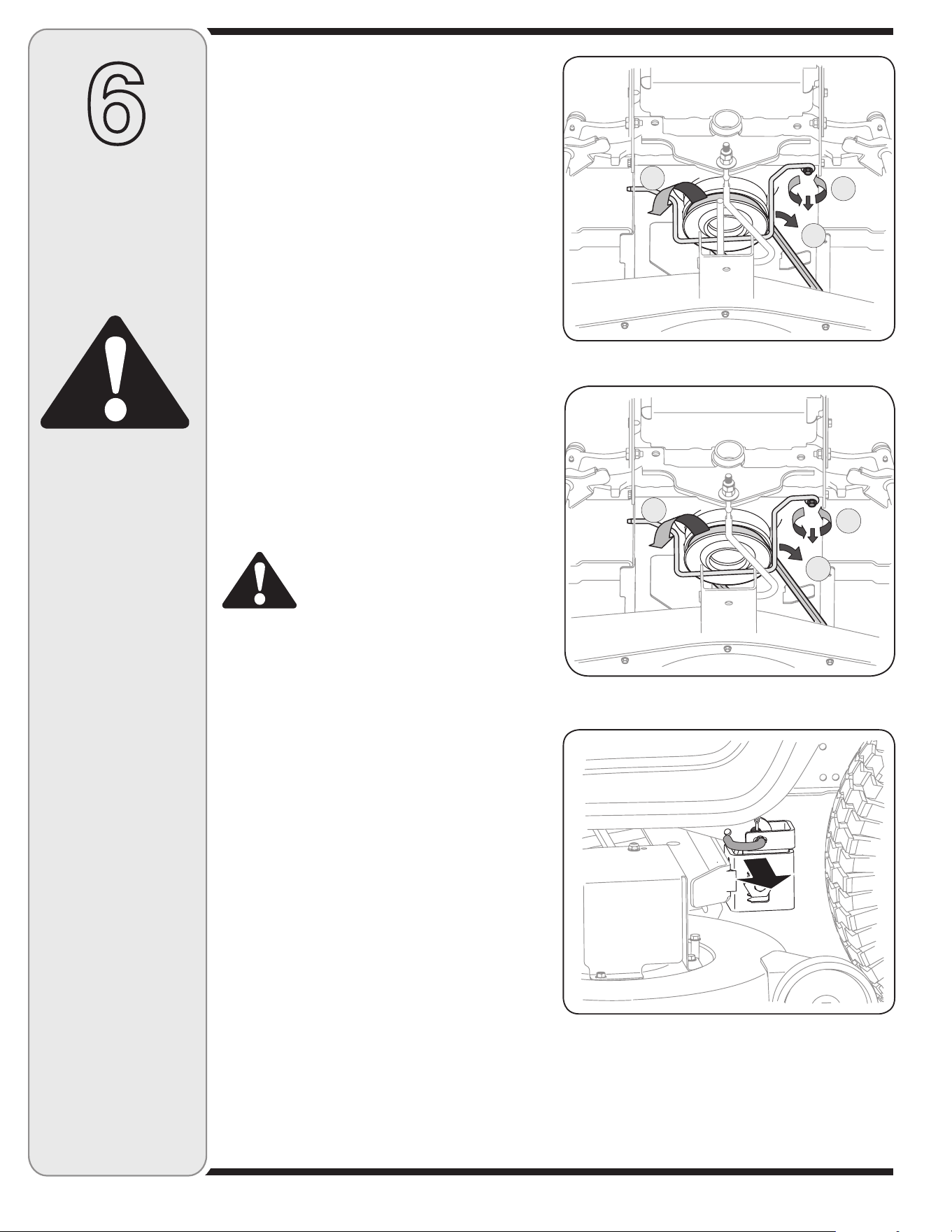 6