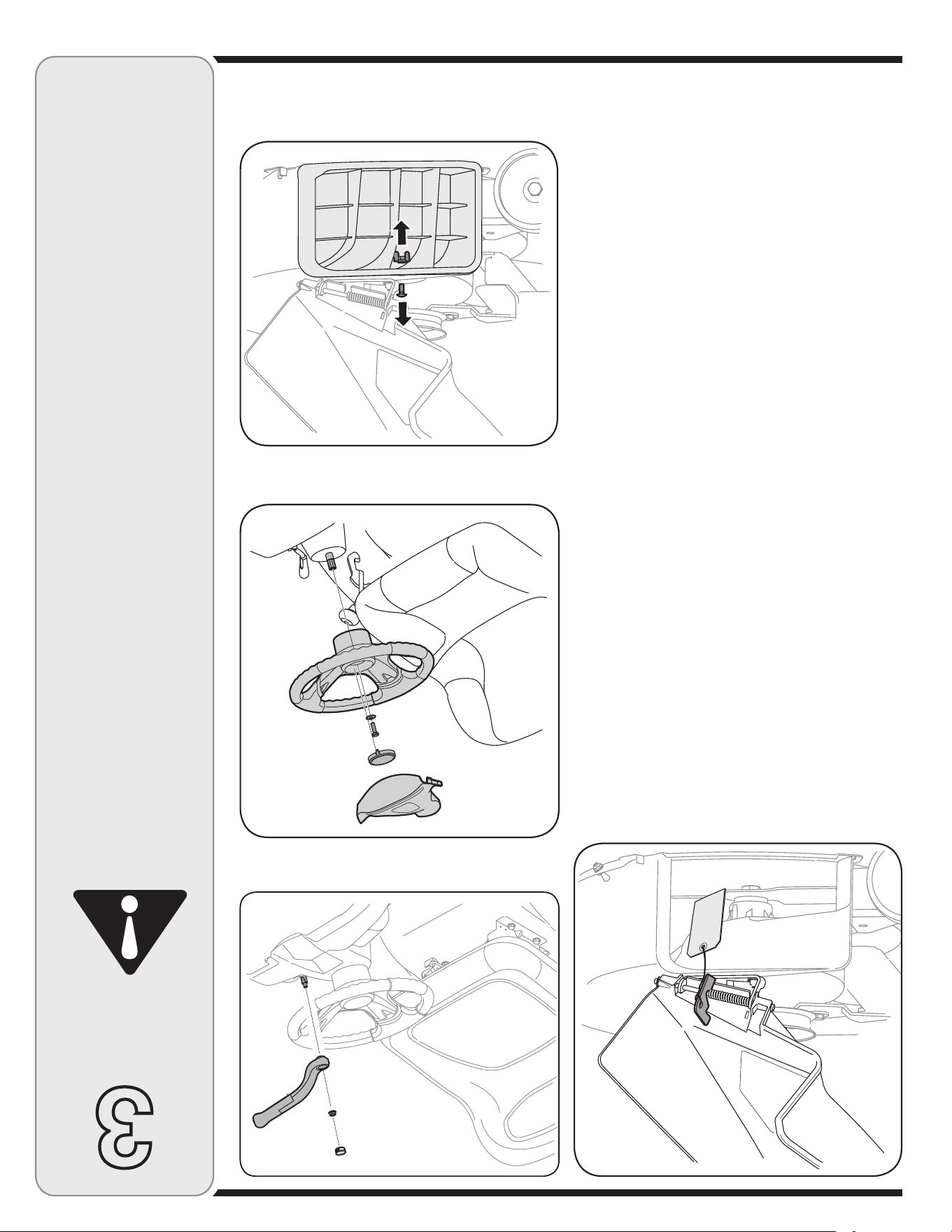 3