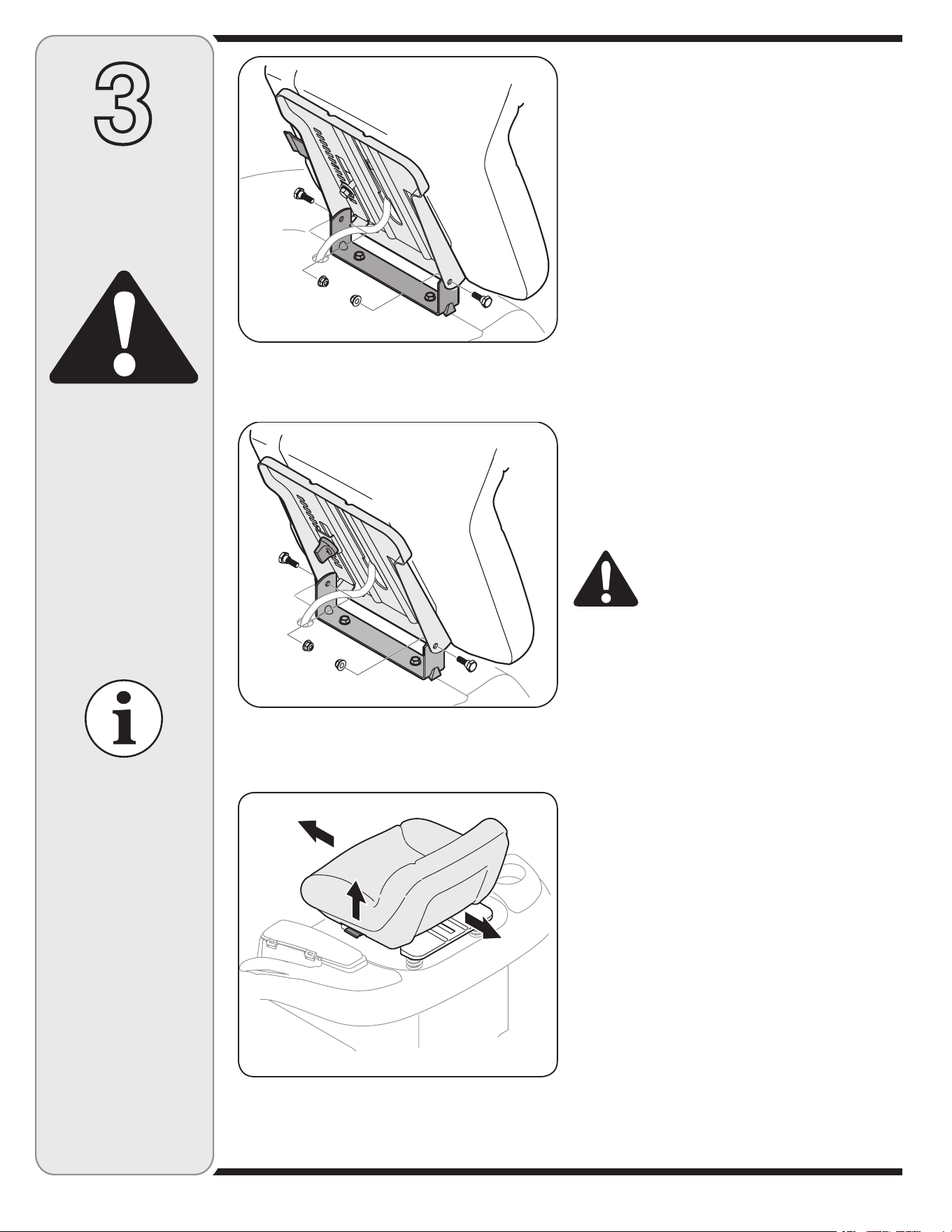 3