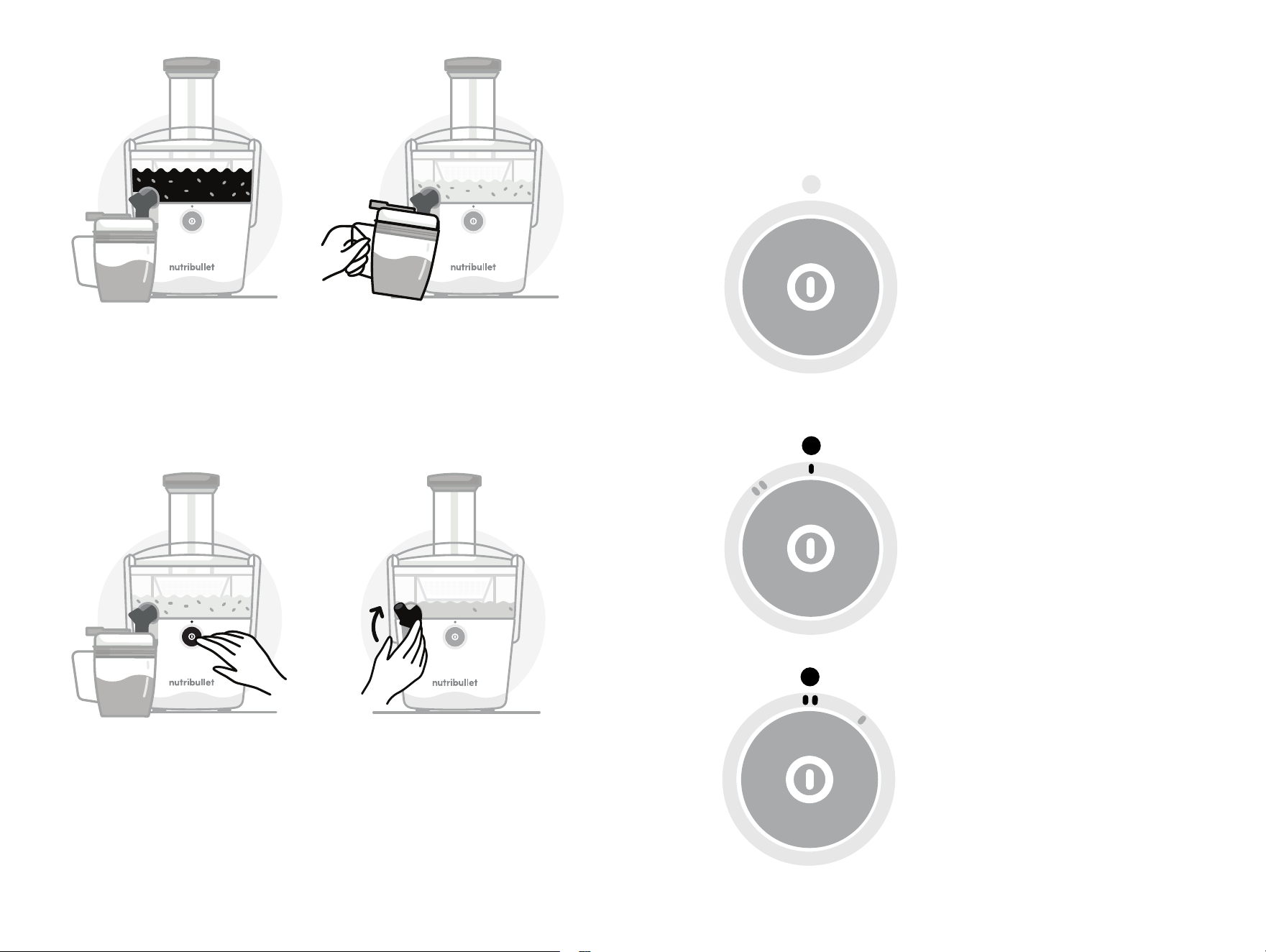 nutribullet

nutribullet

nutribullet

nutribullet