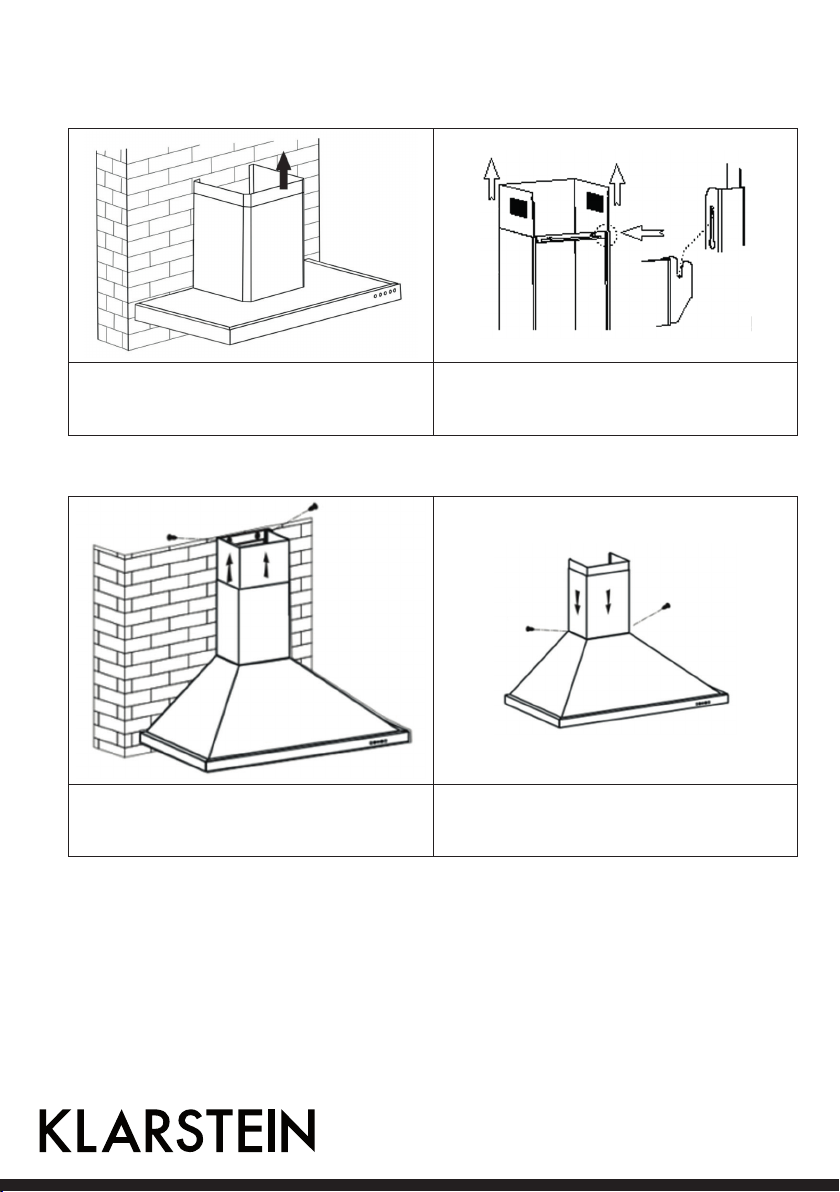 KLARSTEIN