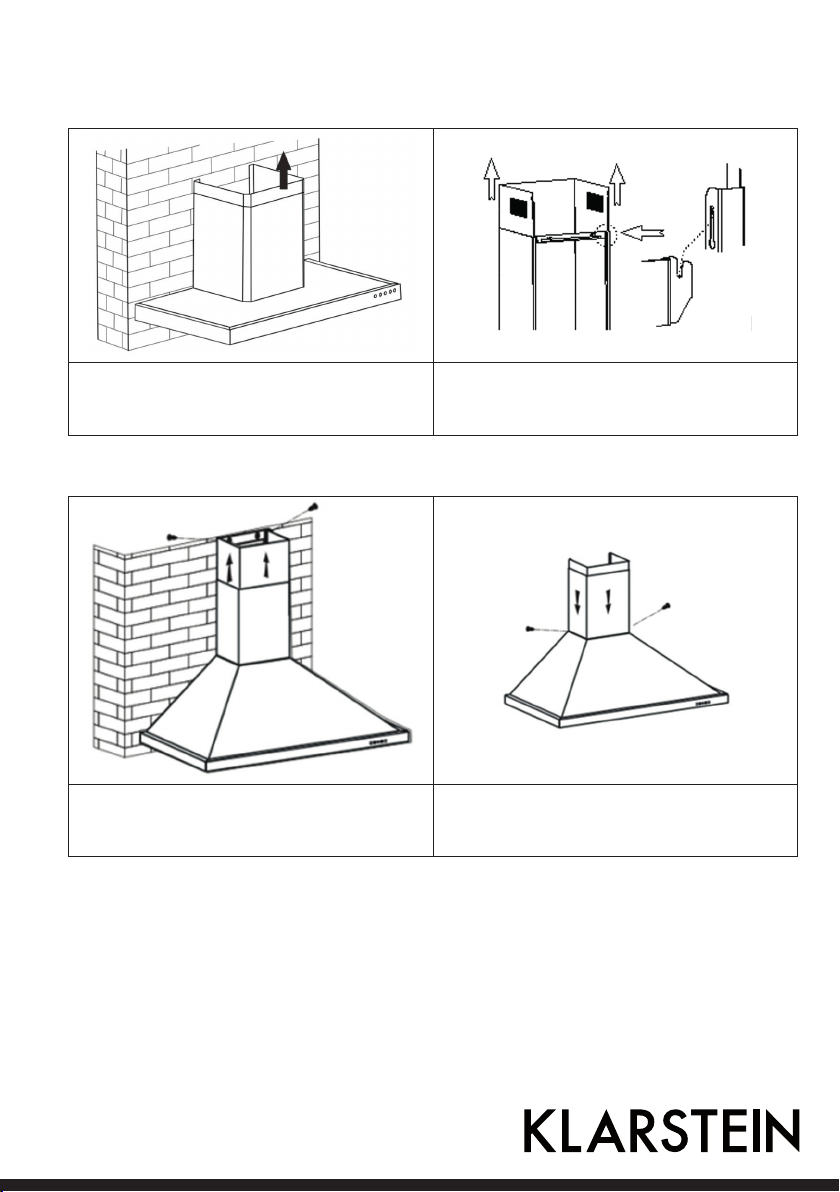 KLARSTEIN