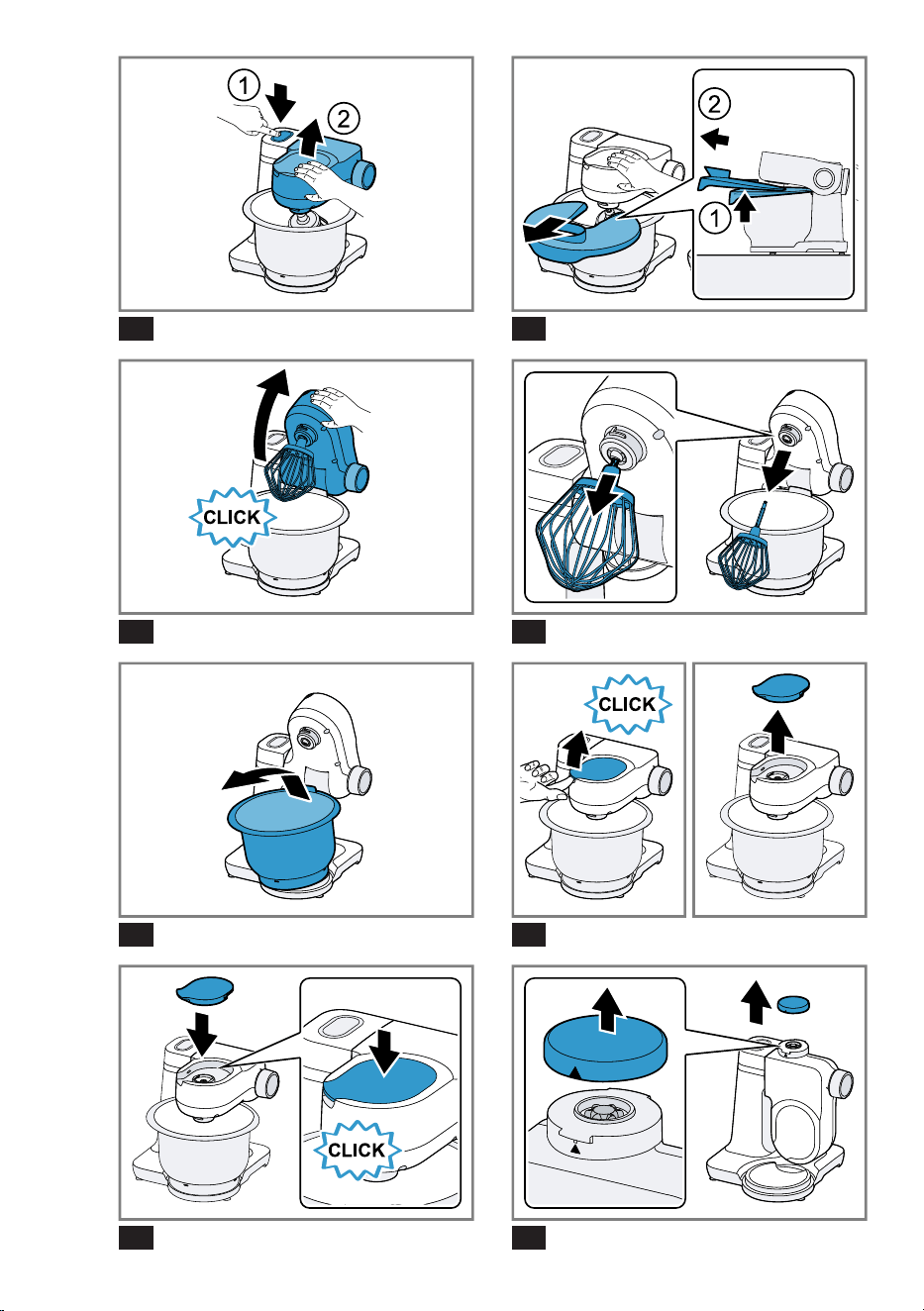 1
2

2
1

CLICK

CLICK

CLICK