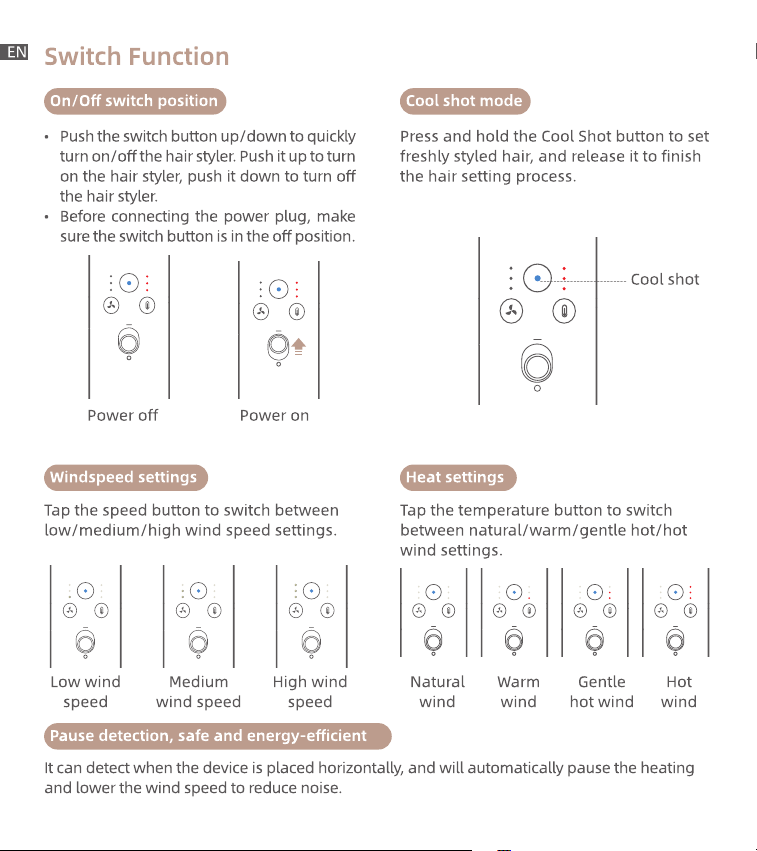 EN Switch Function

On/Off switch position

• Push the switch button up/down to quickly turn on/off the hair styler. Push it up to turn on the hair styler, push it down to turn off the hair styler.
• Before connecting the power plug, make sure the switch button is in the off position.

Power off

Power on

Cool shot mode

Press and hold the Cool Shot button to set freshly styled hair, and release it to finish the hair setting process.

Cool shot

Windspeed settings

Tap the speed button to switch between low/medium/high wind speed settings.

Low wind speed

Medium wind speed

High wind speed

Heat settings

Tap the temperature button to switch between natural/warm/gentle hot/hot wind settings.

Natural wind

Warm wind

Gentle hot wind

Hot wind

Pause detection, safe and energy-efficient

It can detect when the device is placed horizontally, and will automatically pause the heating and lower the wind speed to reduce noise.