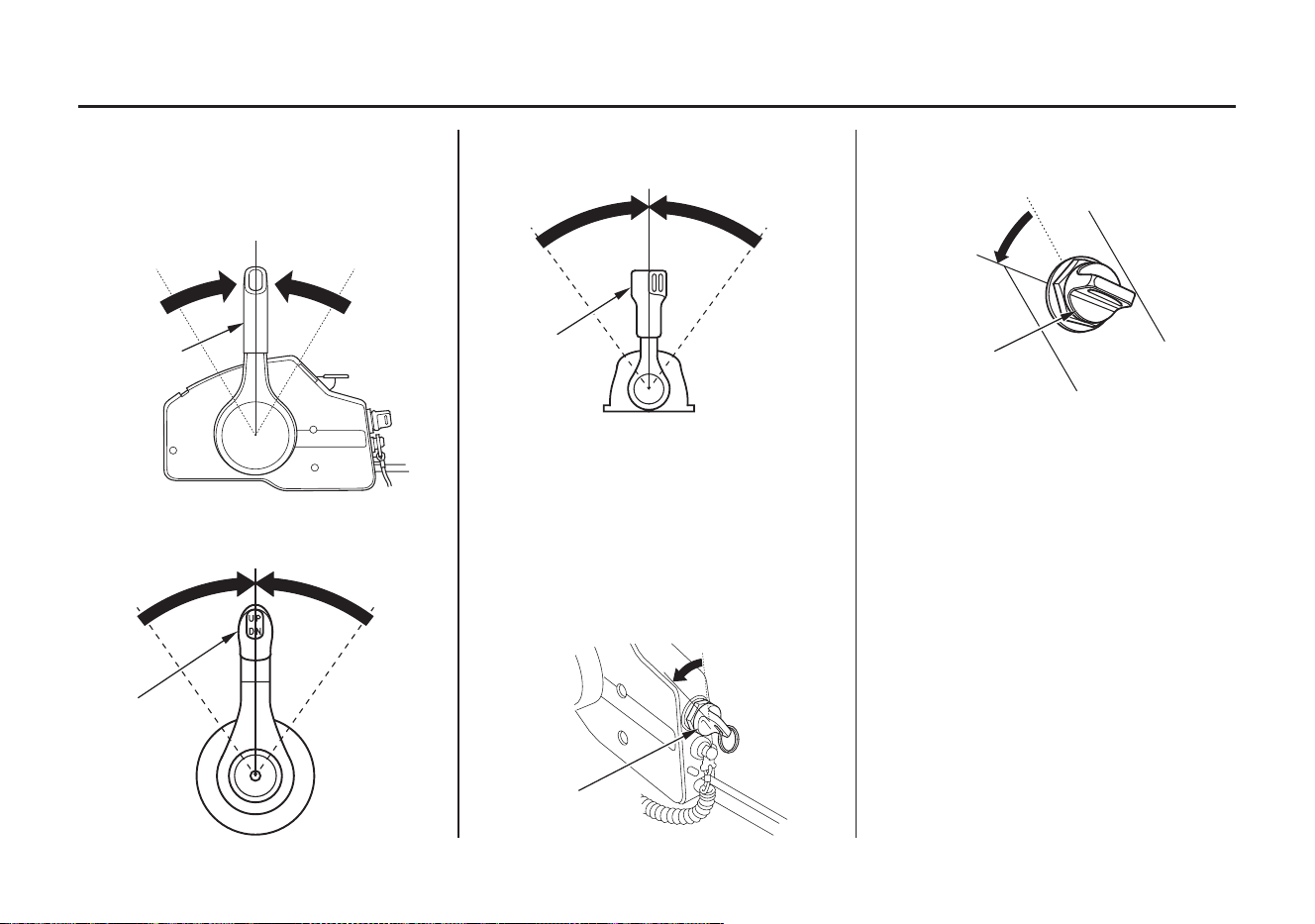 UP
DN