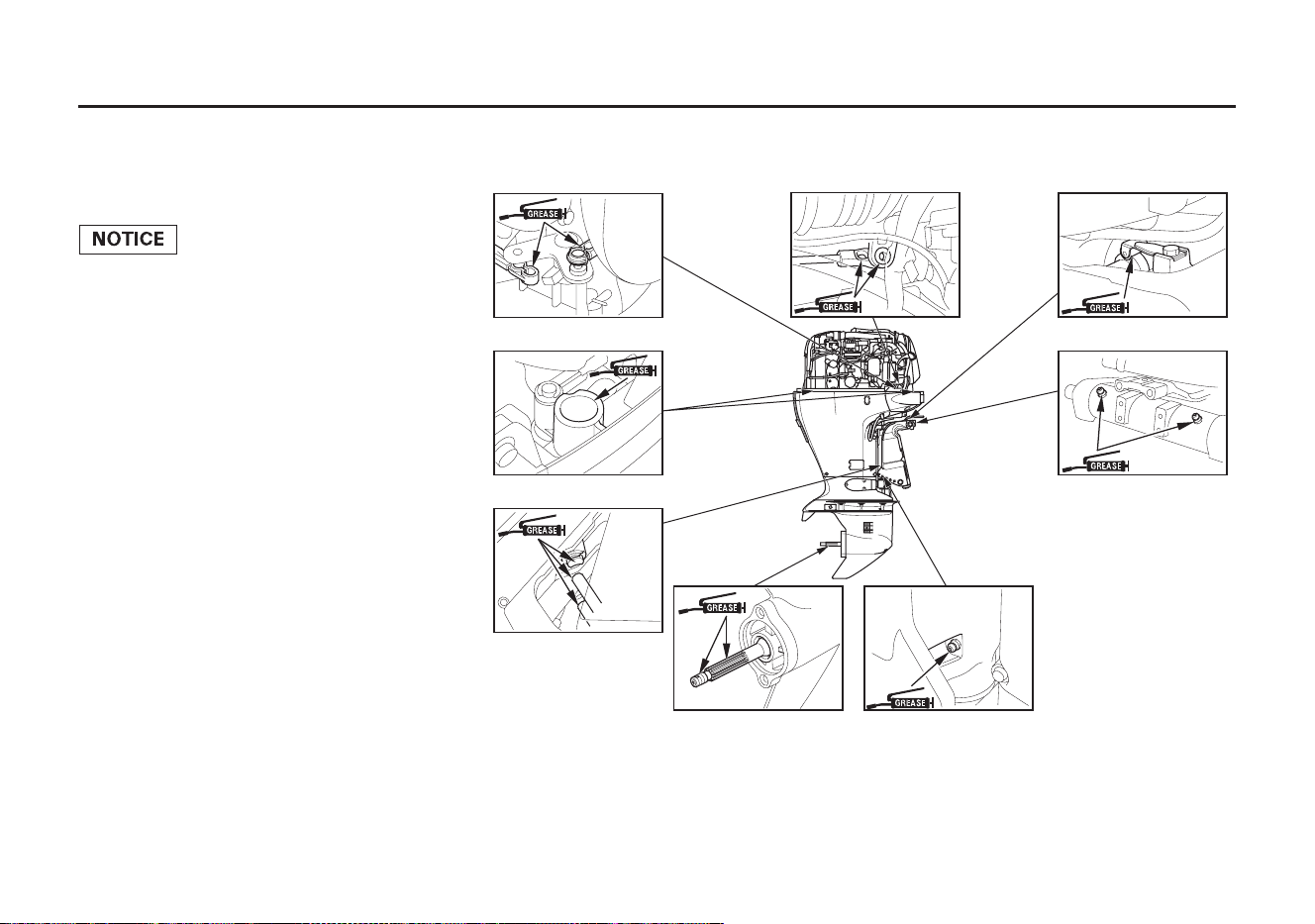 NOTICE

GREASE

GREASE

GREASE

GREASE

GREASE

GREASE

GREASE

GREASE