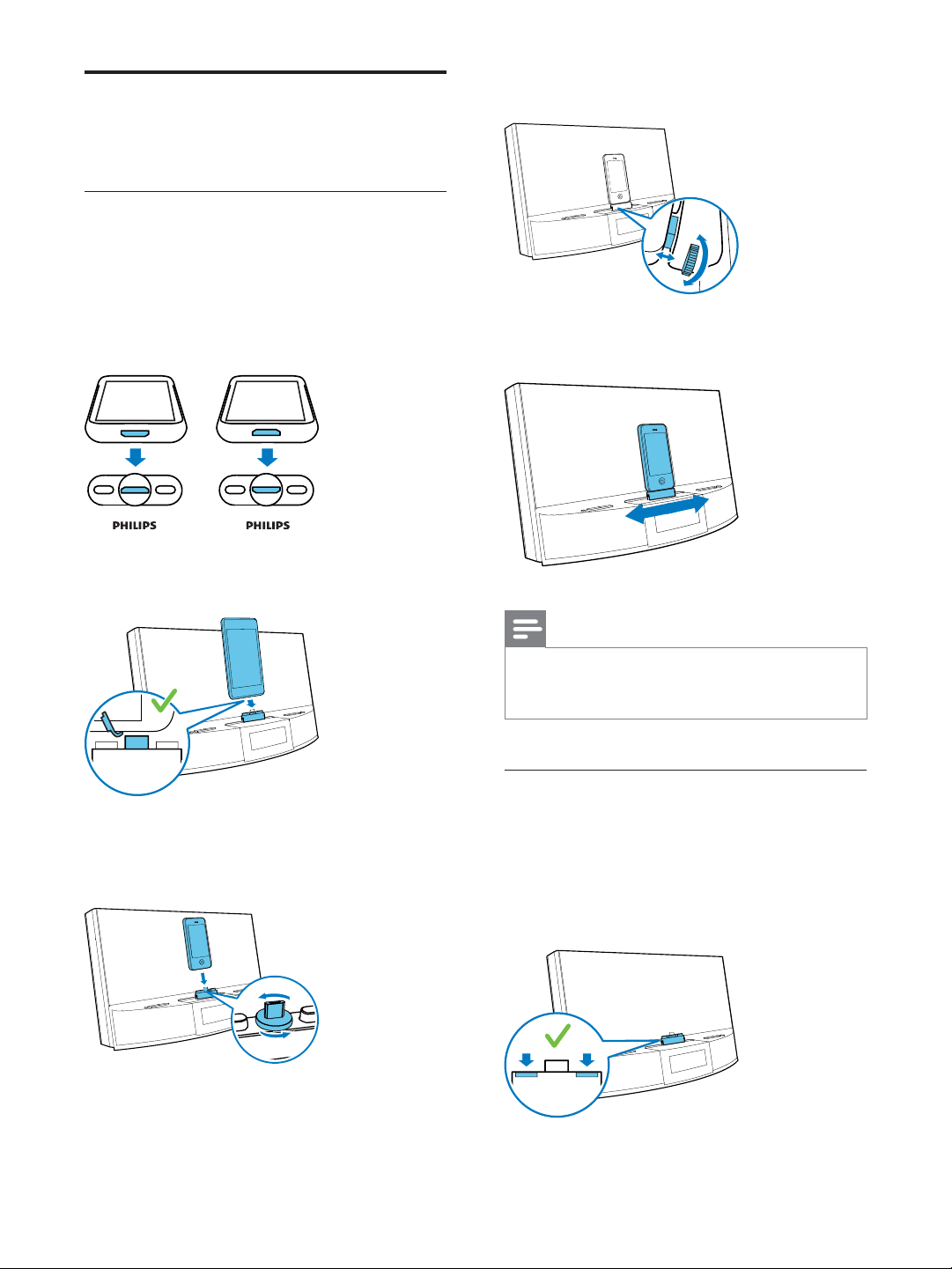 PHILIPS

PHILIPS