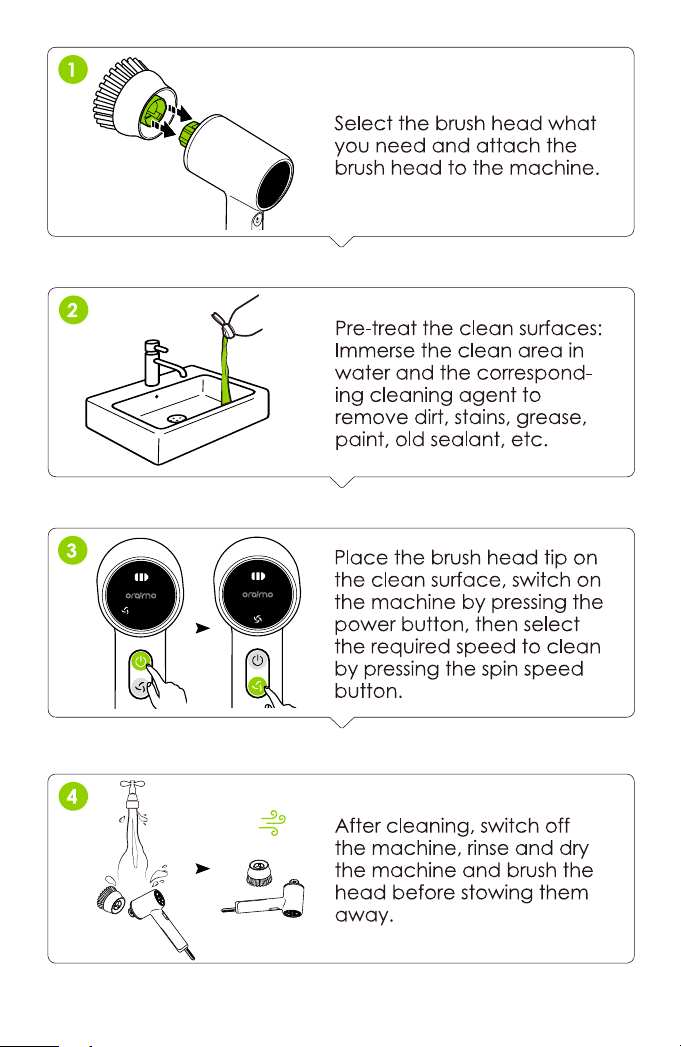 1

Select the brush head what you need and attach the brush head to the machine.

2

Pre-treat the clean surfaces: Immerse the clean area in water and the corresponding cleaning agent to remove dirt, stains, grease, paint, old sealant, etc.

3

oraimo

oraimo

Place the brush head tip on the clean surface, switch on the machine by pressing the power button, then select the required speed to clean by pressing the spin speed button.

4

After cleaning, switch off the machine, rinse and dry the machine and brush the head before stowing them away.