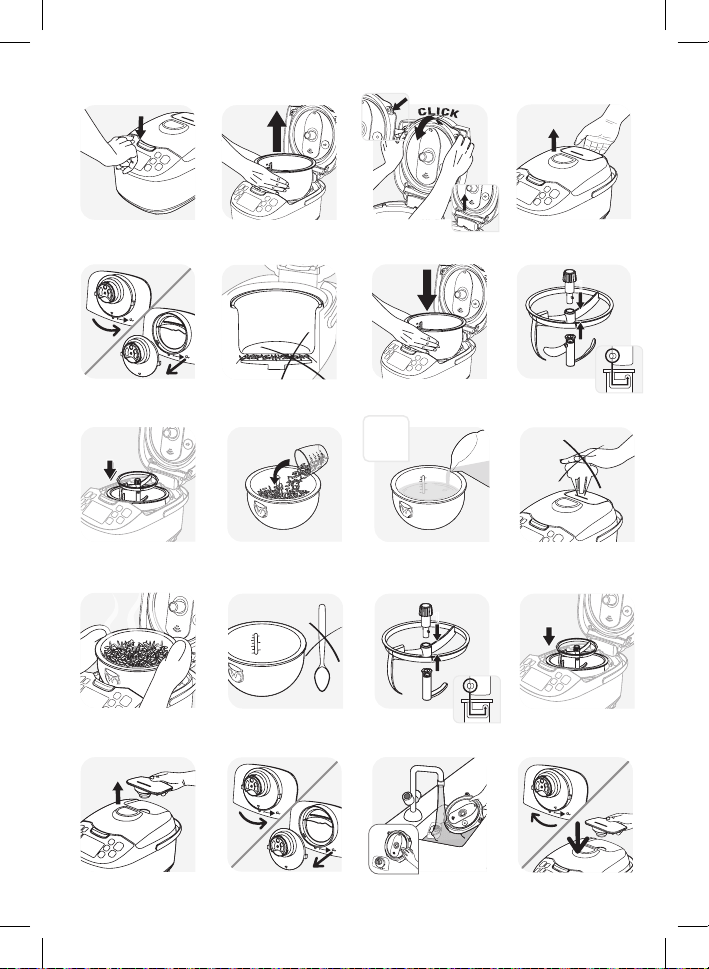 CLICK