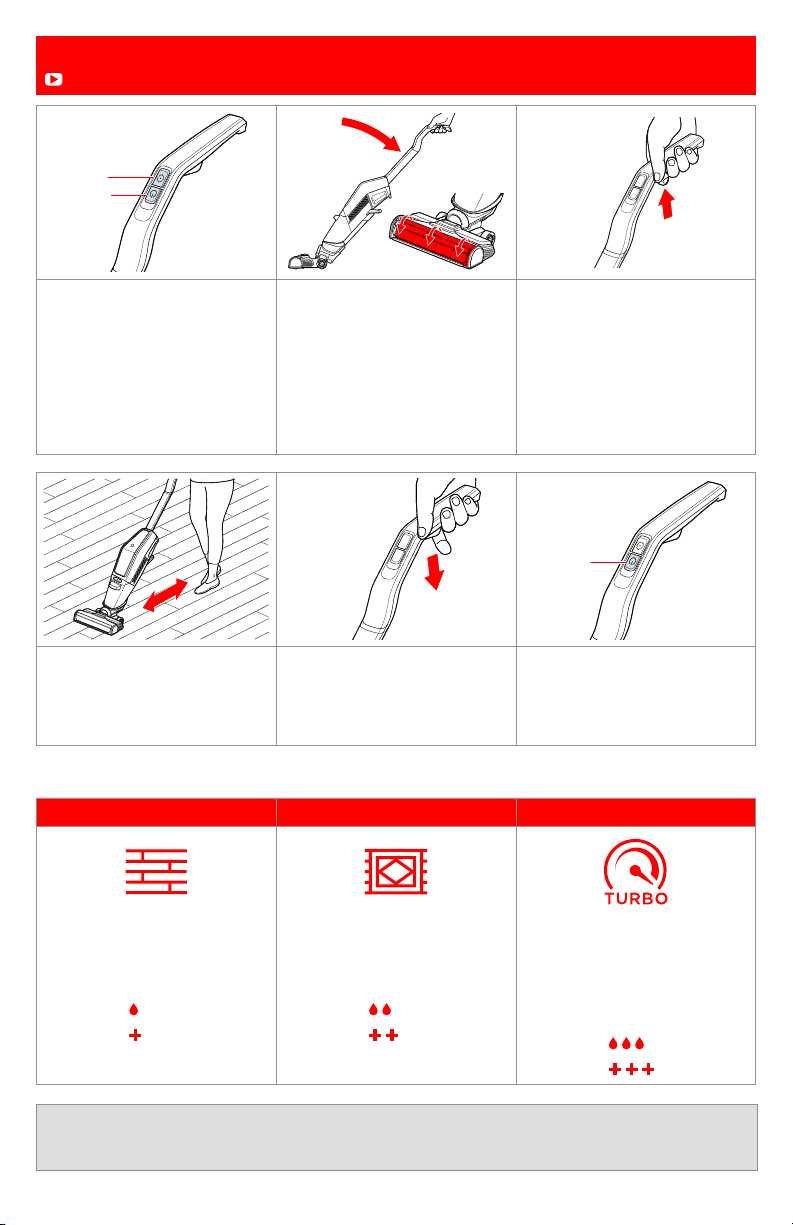 TURBO