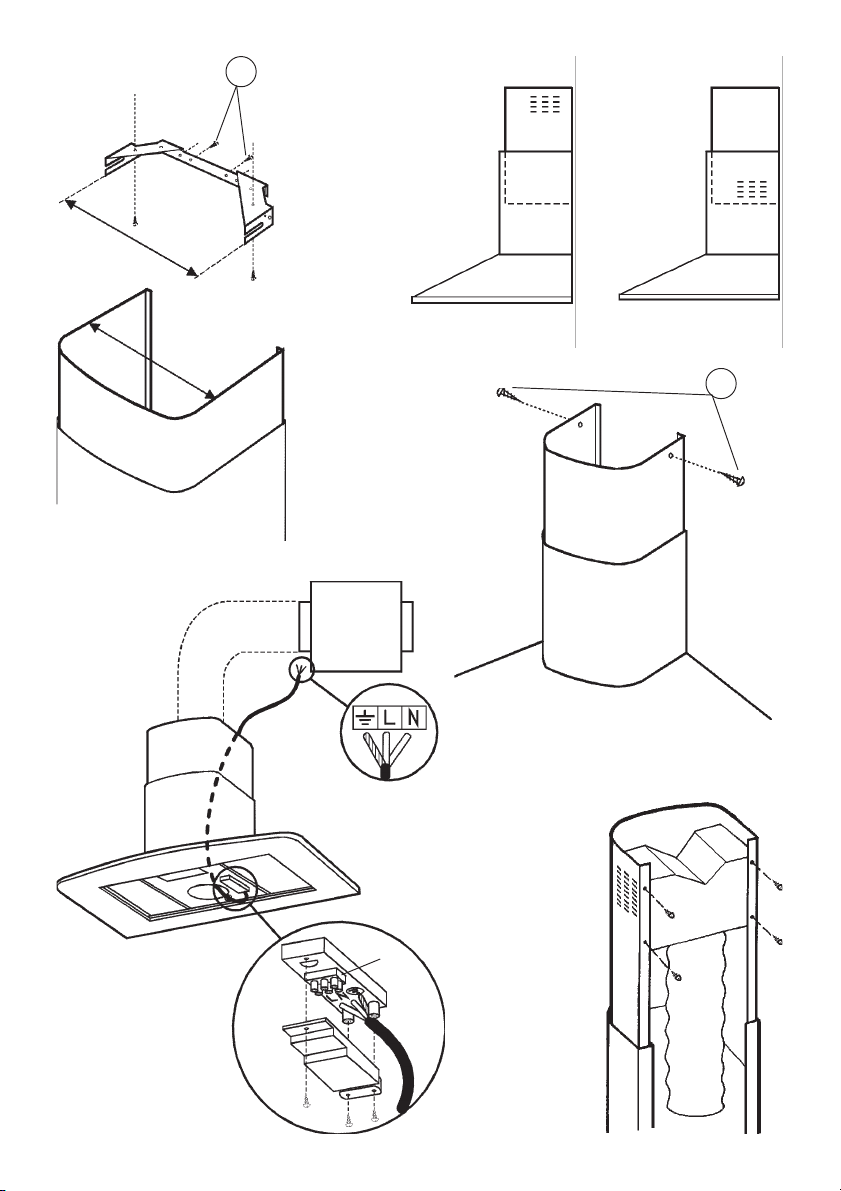 L N