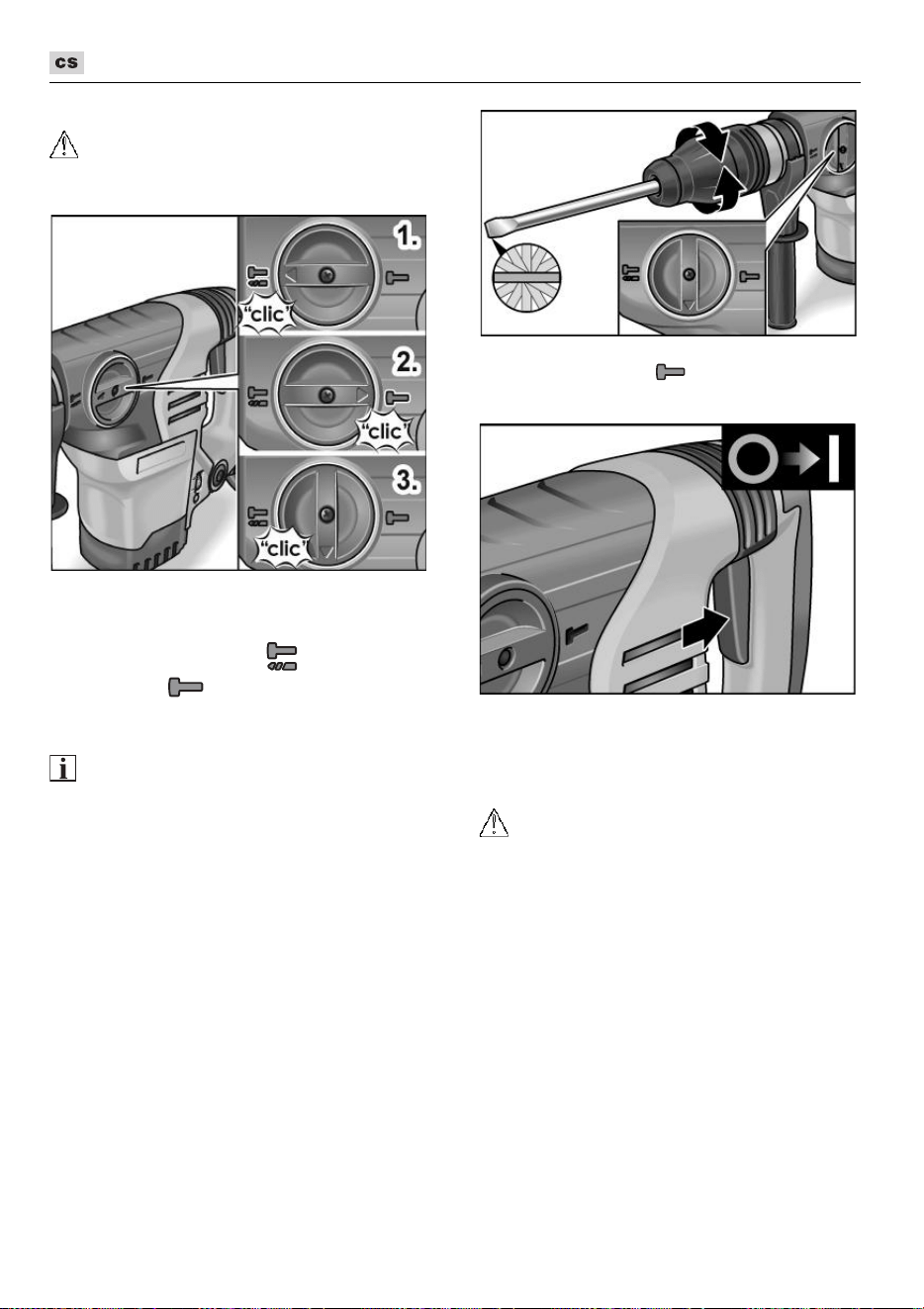 cs

1.

"clic"

2.

"clic"

3.

"clic"