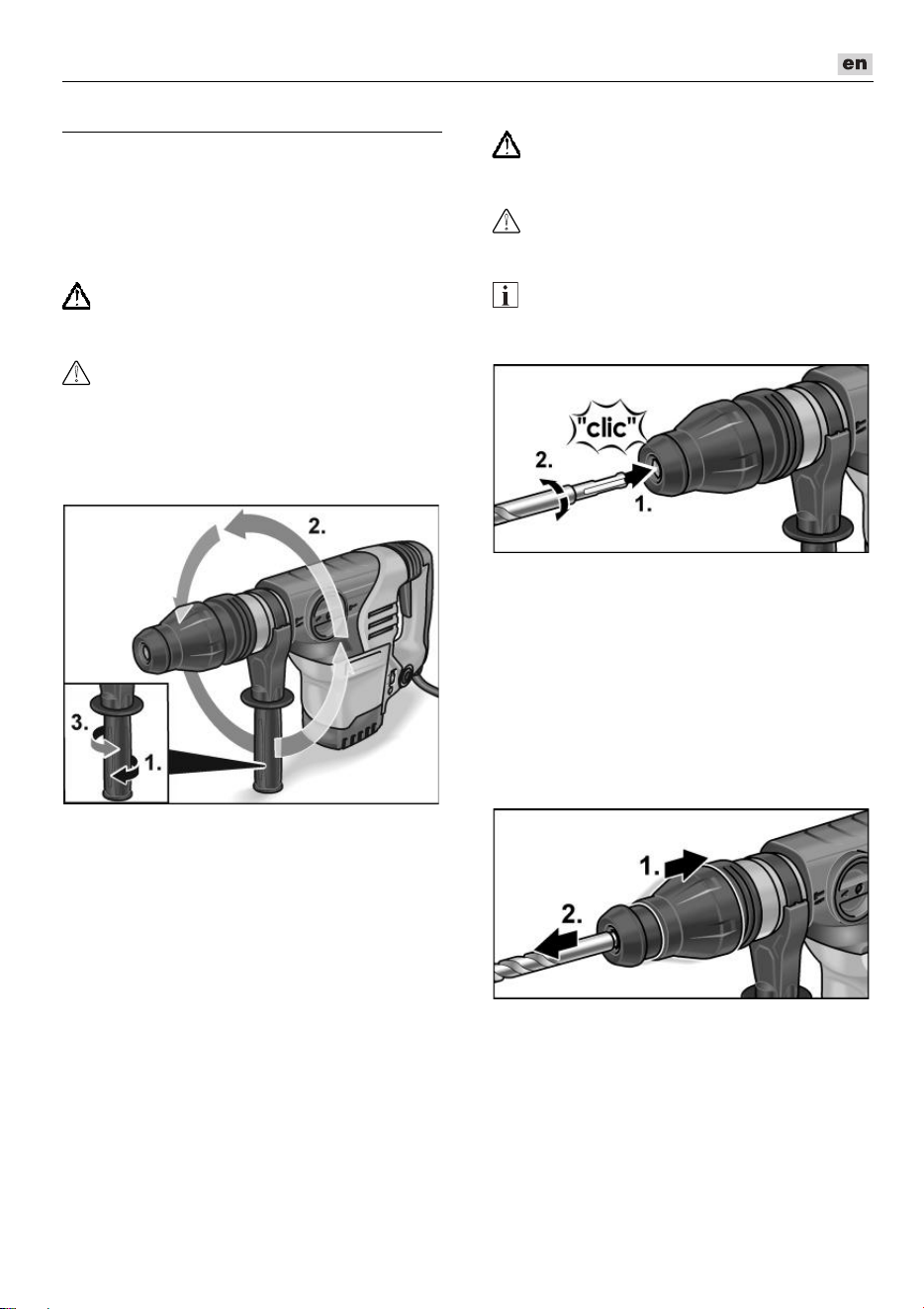 en

2.

3.

1.

"clic"

2.

1.

1.

2.