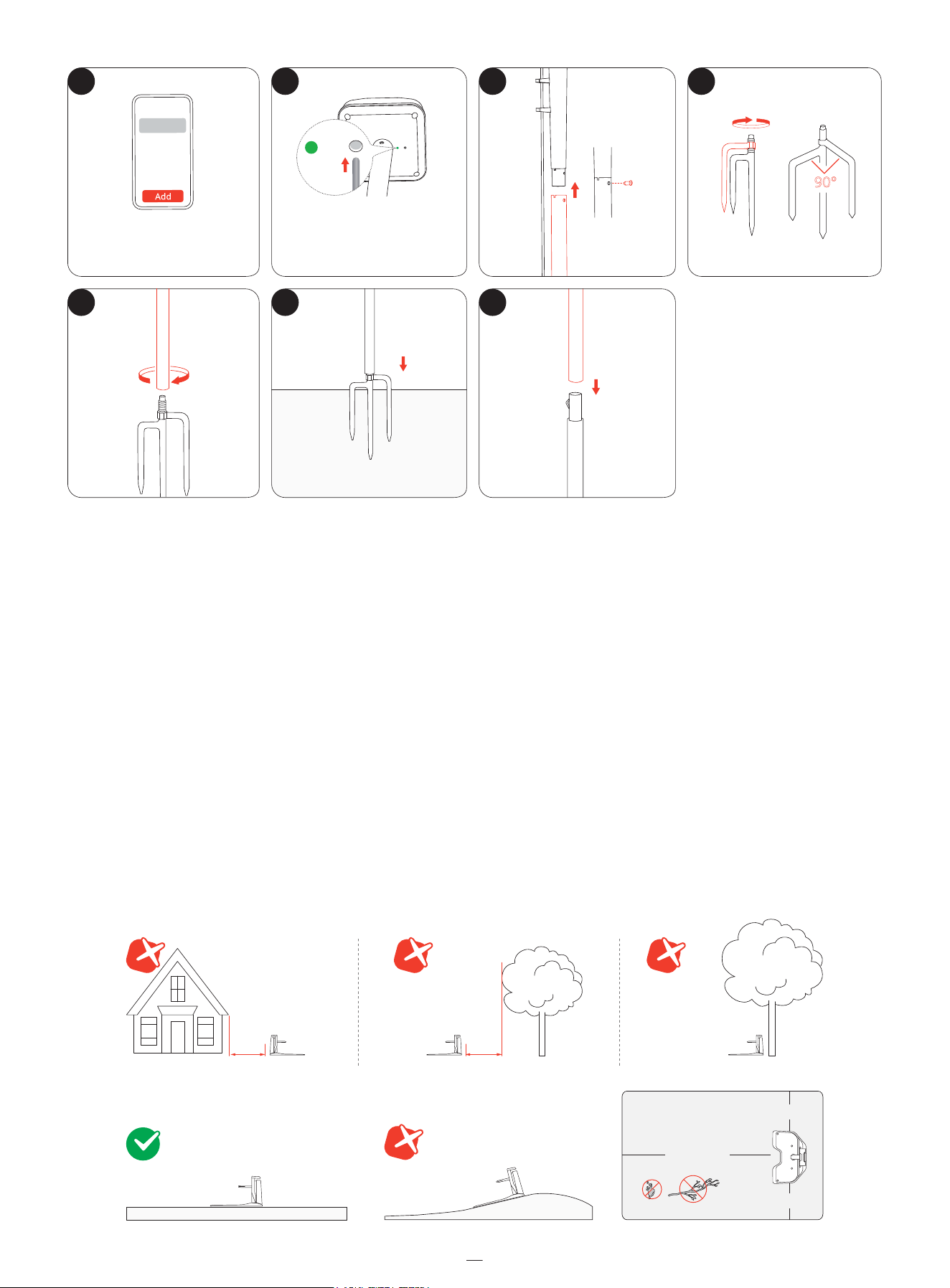 Add

90°