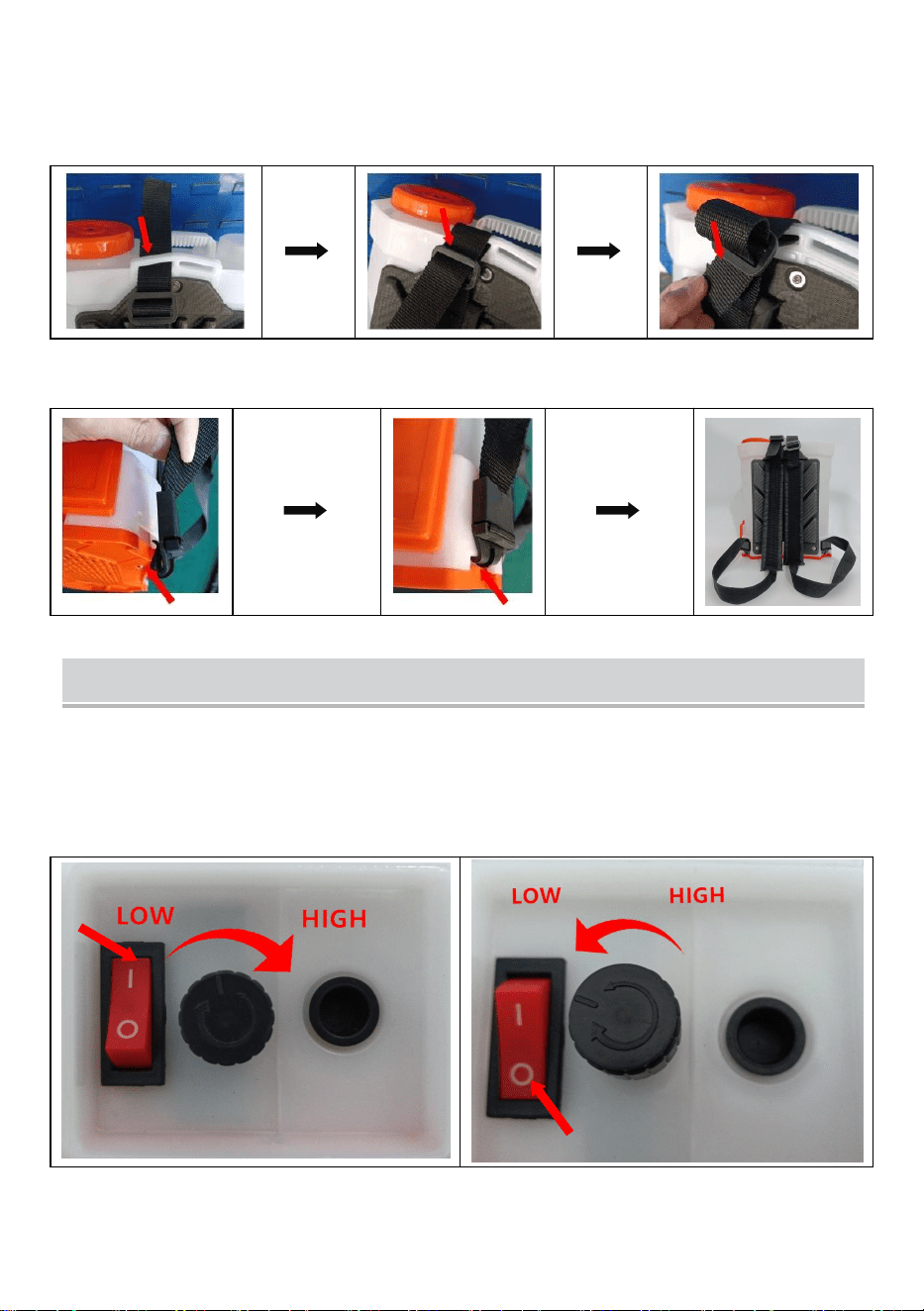 LOW
HIGH
I
O

LOW
HIGH
I
O