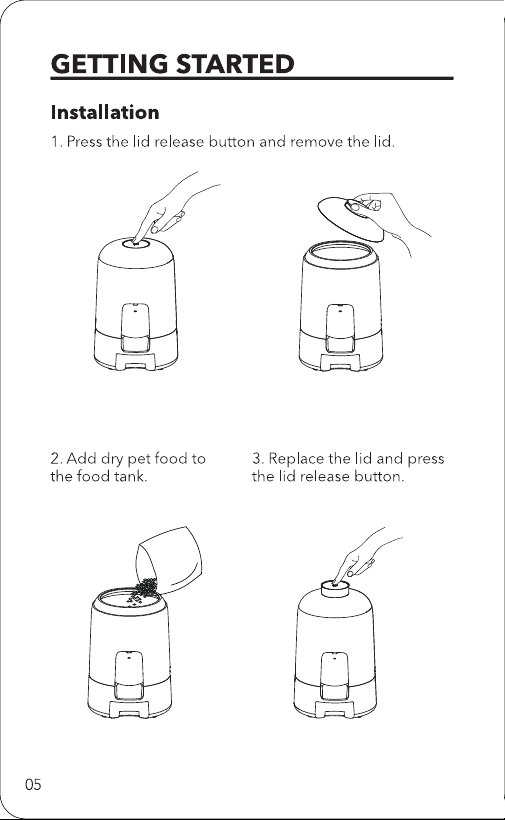 GETTING STARTED

Installation

1. Press the lid release button and remove the lid.

2. Add dry pet food to the food tank.

3. Replace the lid and press the lid release button.

05