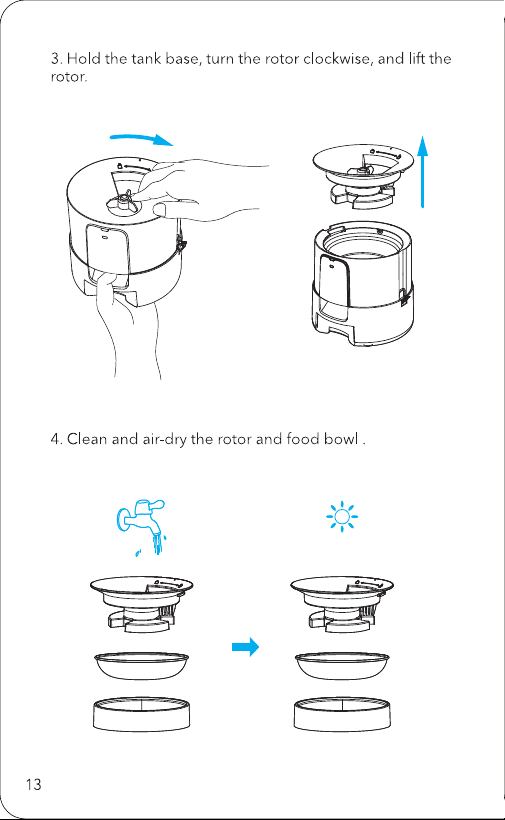 3. Hold the tank base, turn the rotor clockwise, and lift the rotor.

4. Clean and air-dry the rotor and food bowl .

13