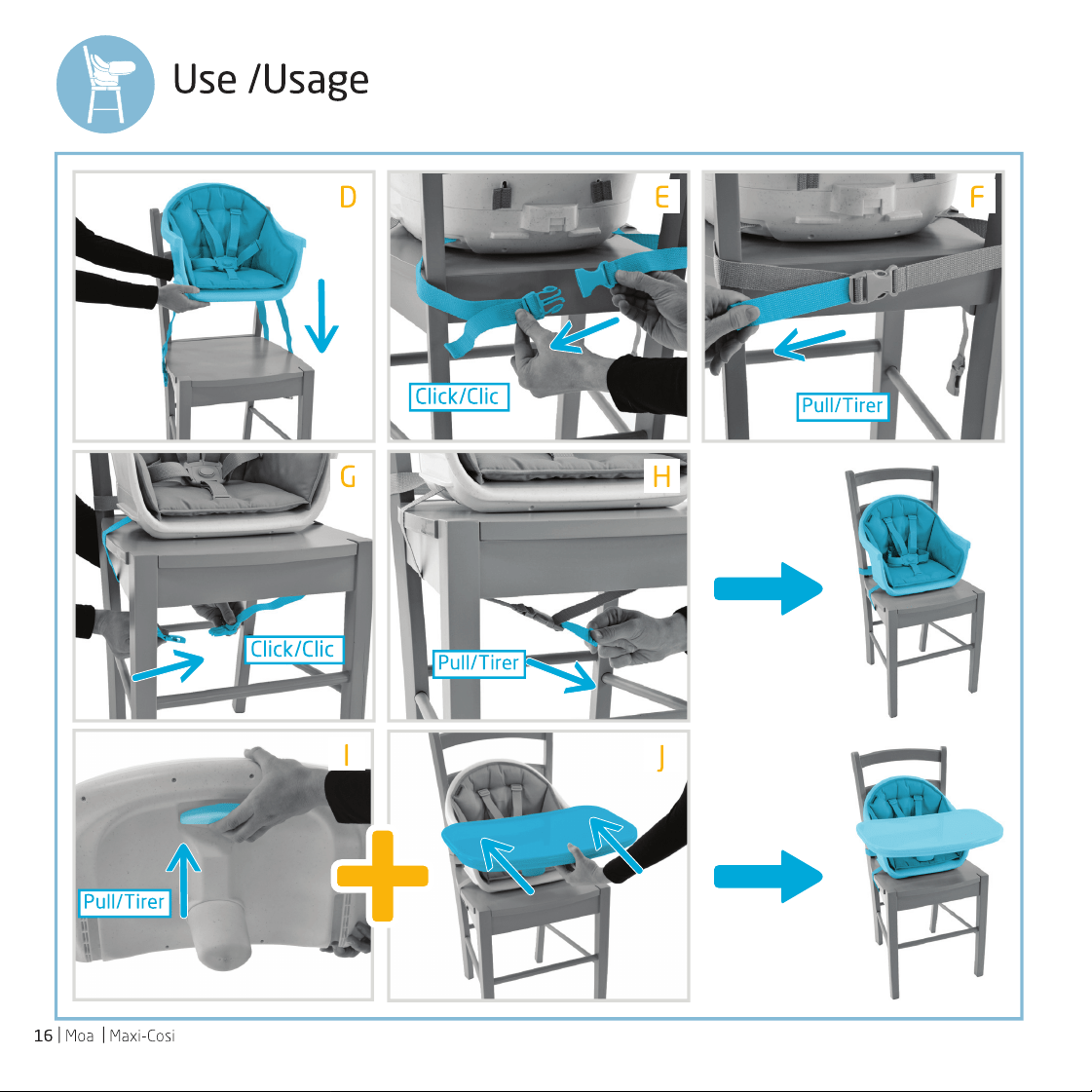 Use /Usage

D

E

Click/Clic

F

Pull/Tirer

G

Click/Clic

H

Pull/Tirer

I

Pull/Tirer

J

16 | Moa | Maxi-Cosi