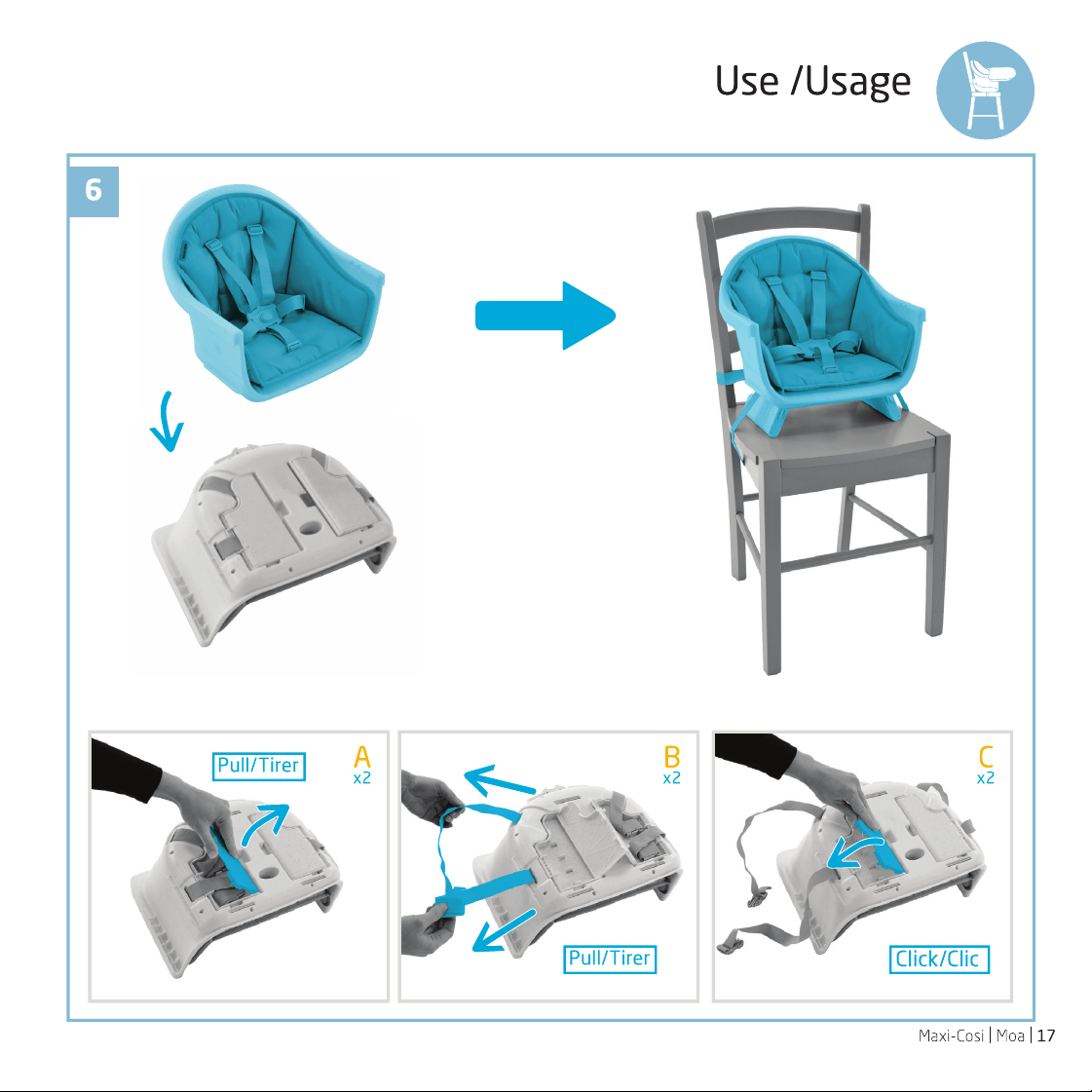 Use /Usage

6

Pull/Tirer

A
x2

B
x2

Pull/Tirer

C
x2

Click/Clic

Maxi-Cosi | Moa | 17