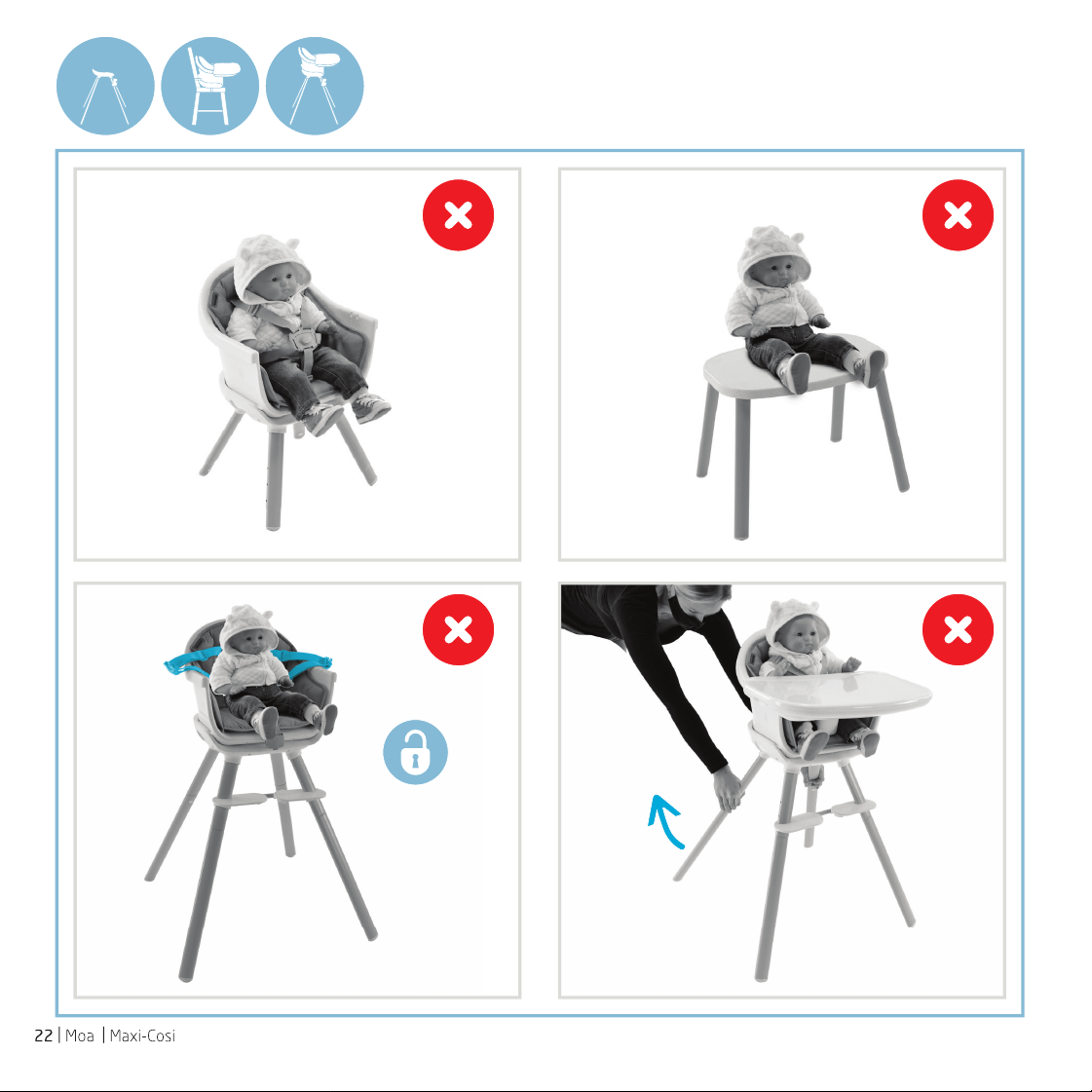 22 | Moa | Maxi-Cosi