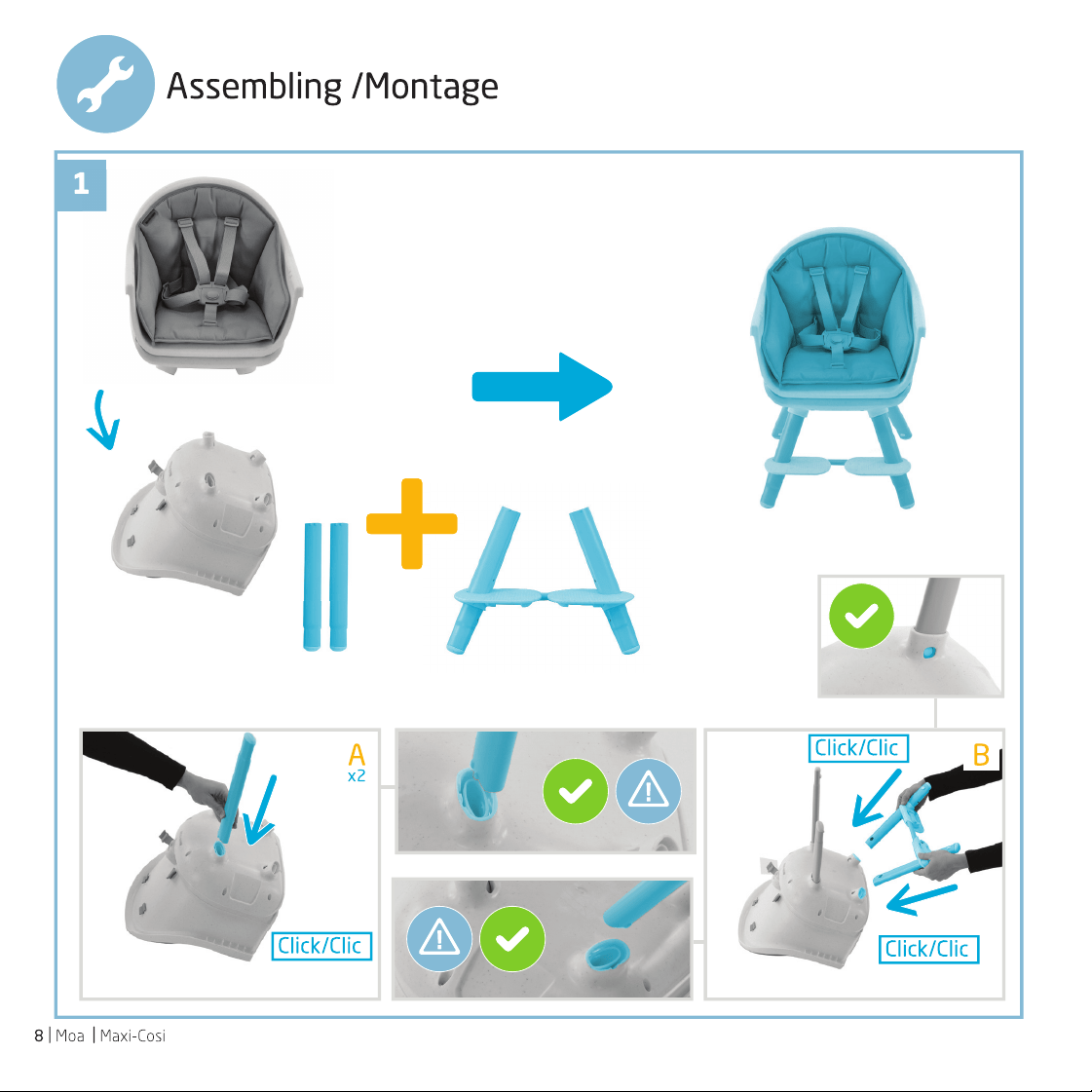 Assembling /Montage

1

A
x2

Click/Clic

Click/Clic

B

Click/Clic

8 | Moa | Maxi-Cosi