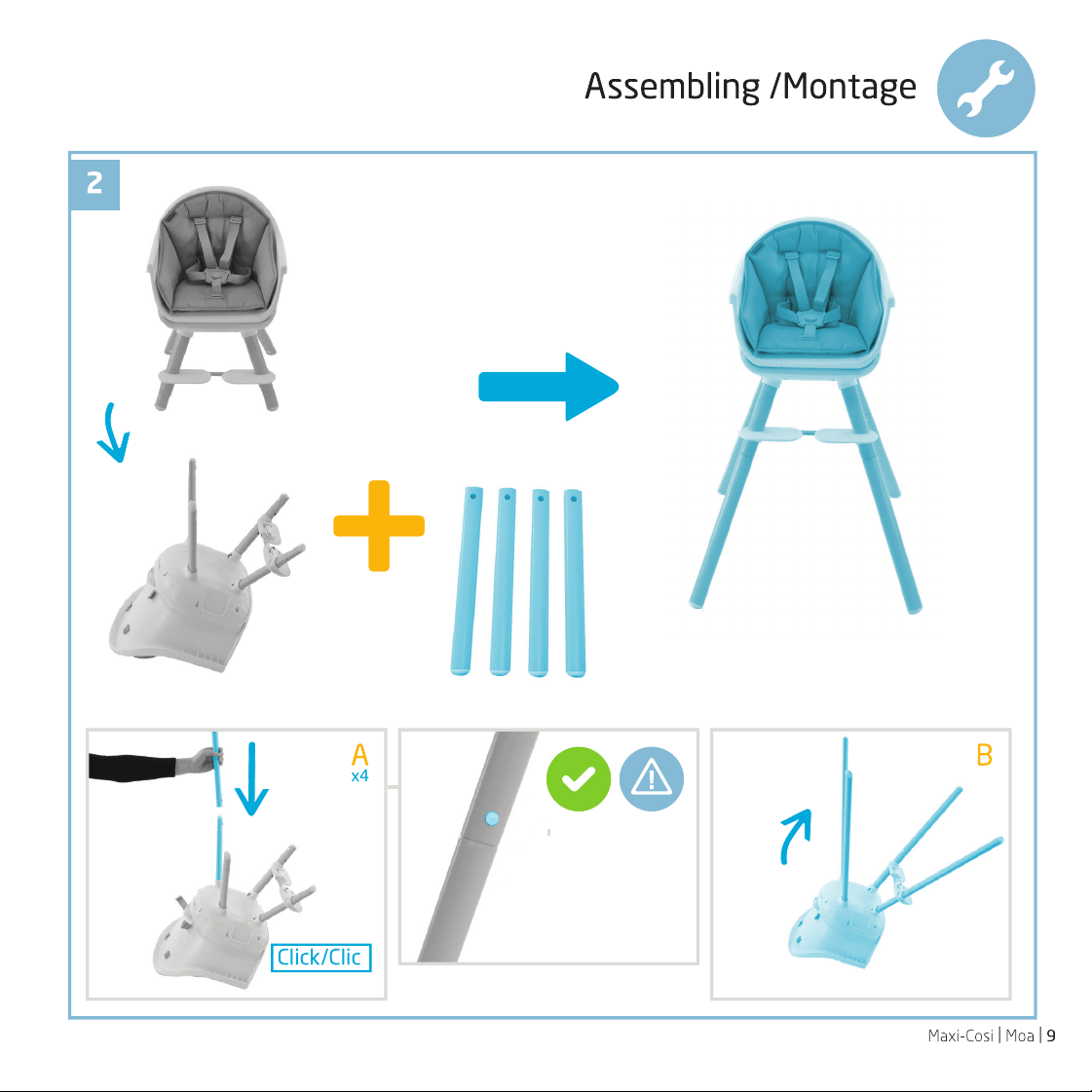 Assembling /Montage

2

A
x4

Click/Clic

B

Maxi-Cosi | Moa | 9