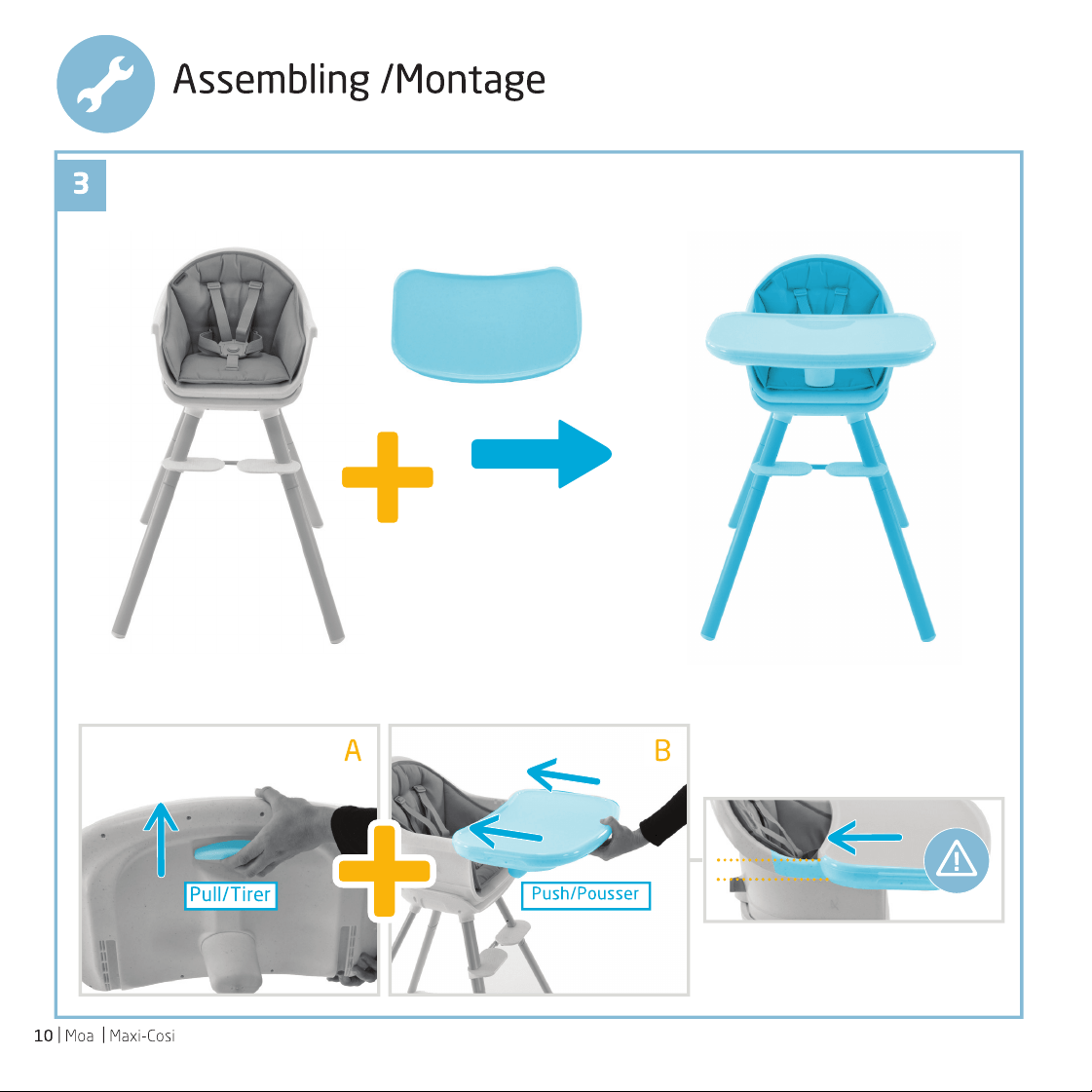 Assembling /Montage

3

A

Pull/Tirer

B

Push/Pousser

10 | Moa | Maxi-Cosi