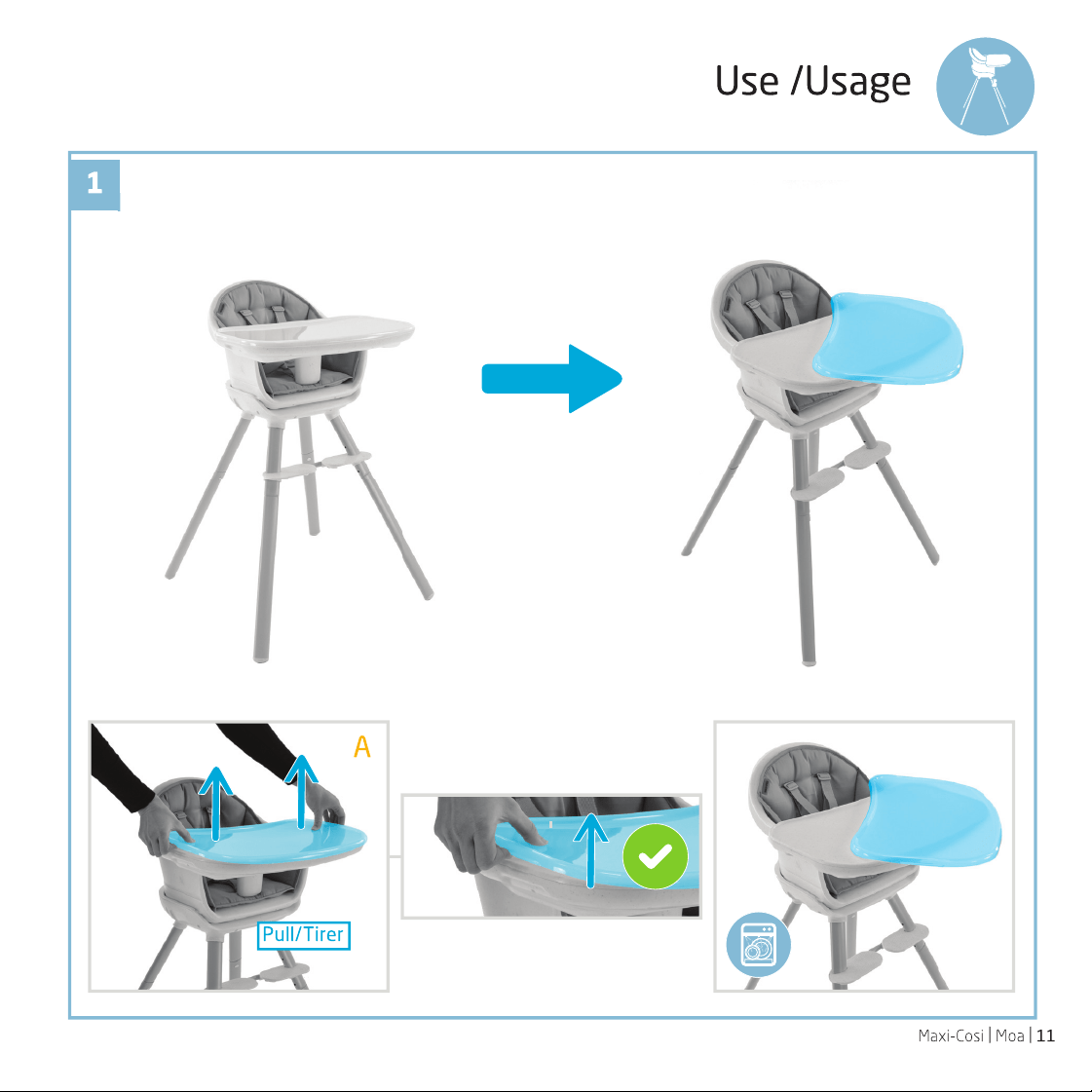 Use /Usage

1

A

Pull/Tirer

Maxi-Cosi | Moa | 11