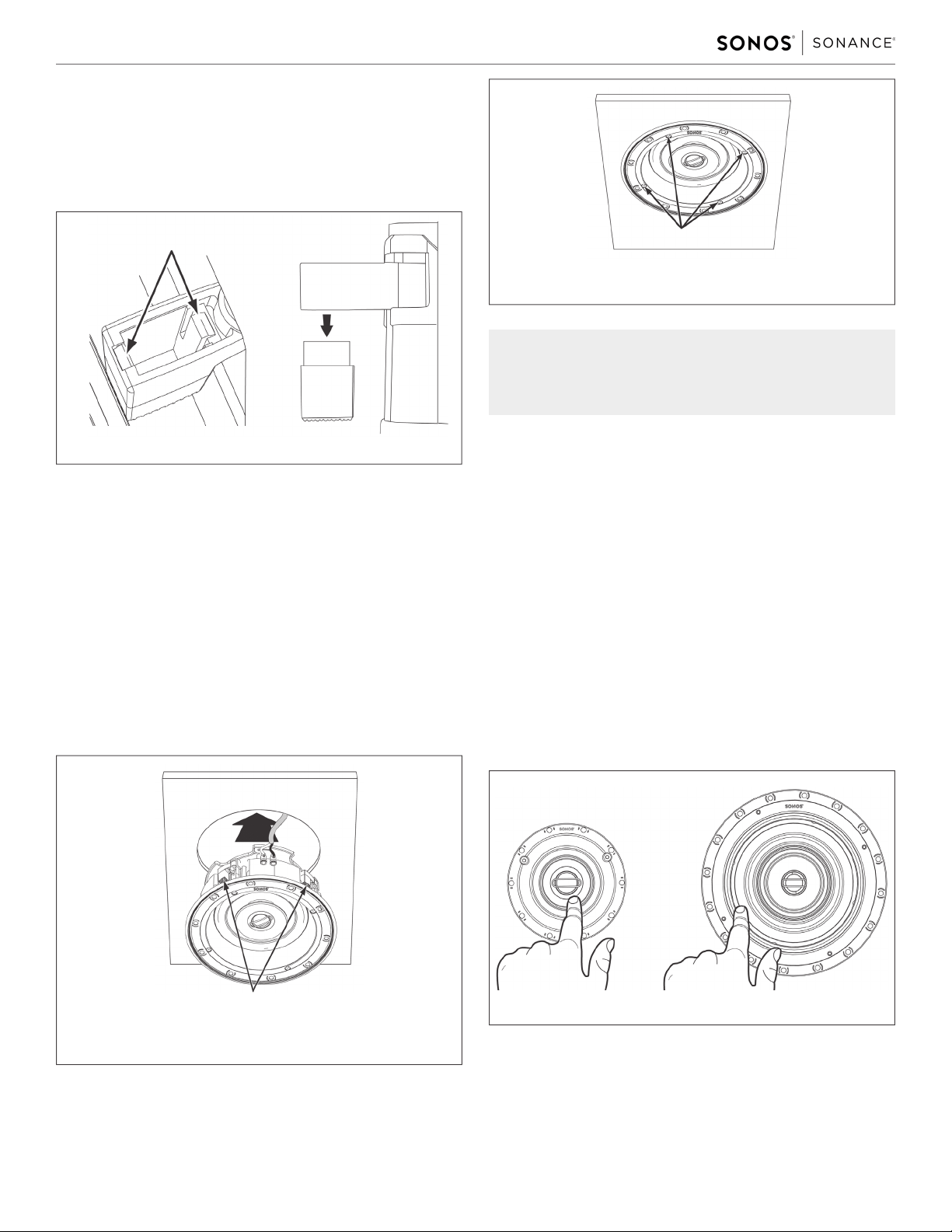 SONOS® | SONANCE®

SONOS

SONOS

SONOS

SONOS