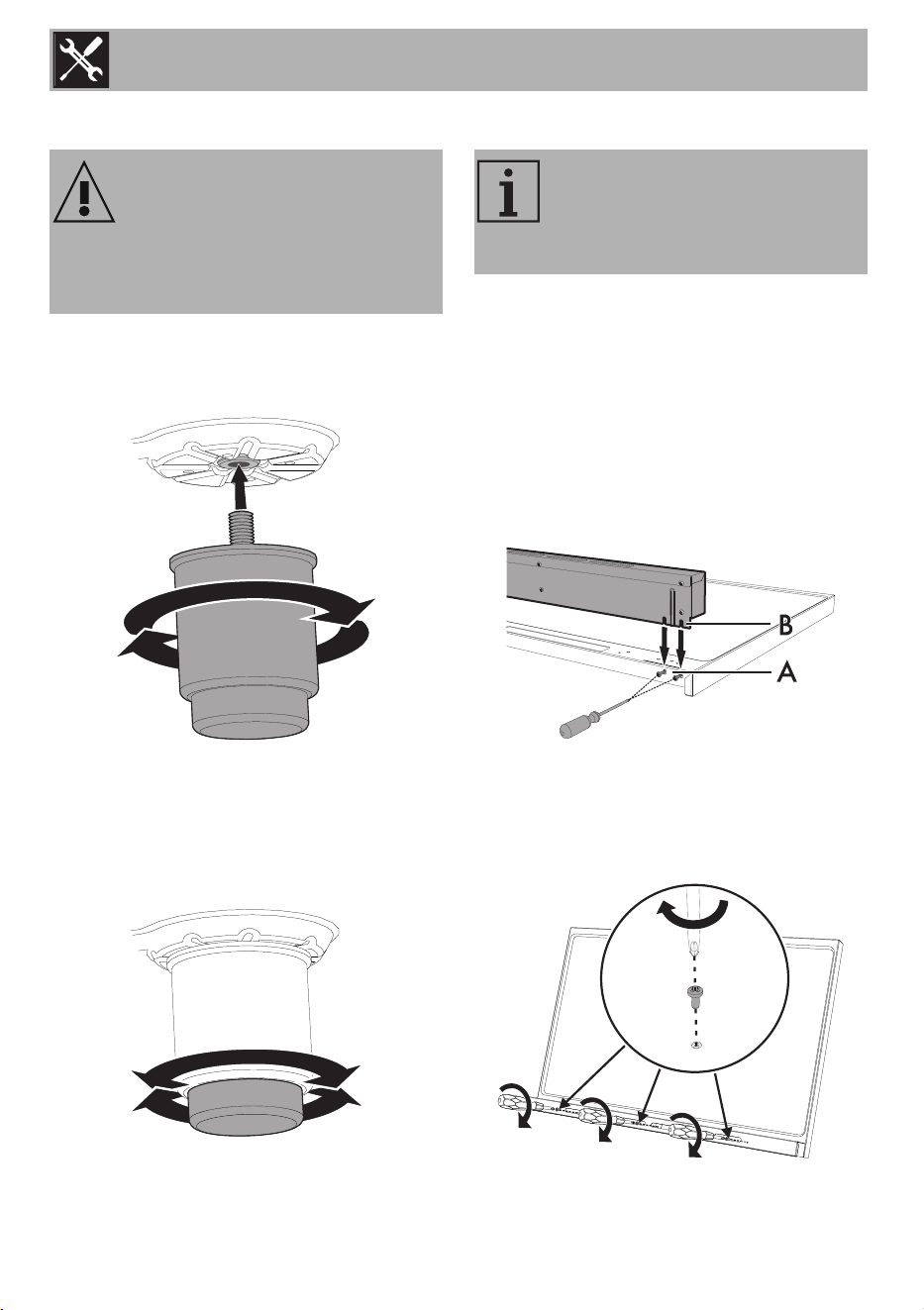 B

A