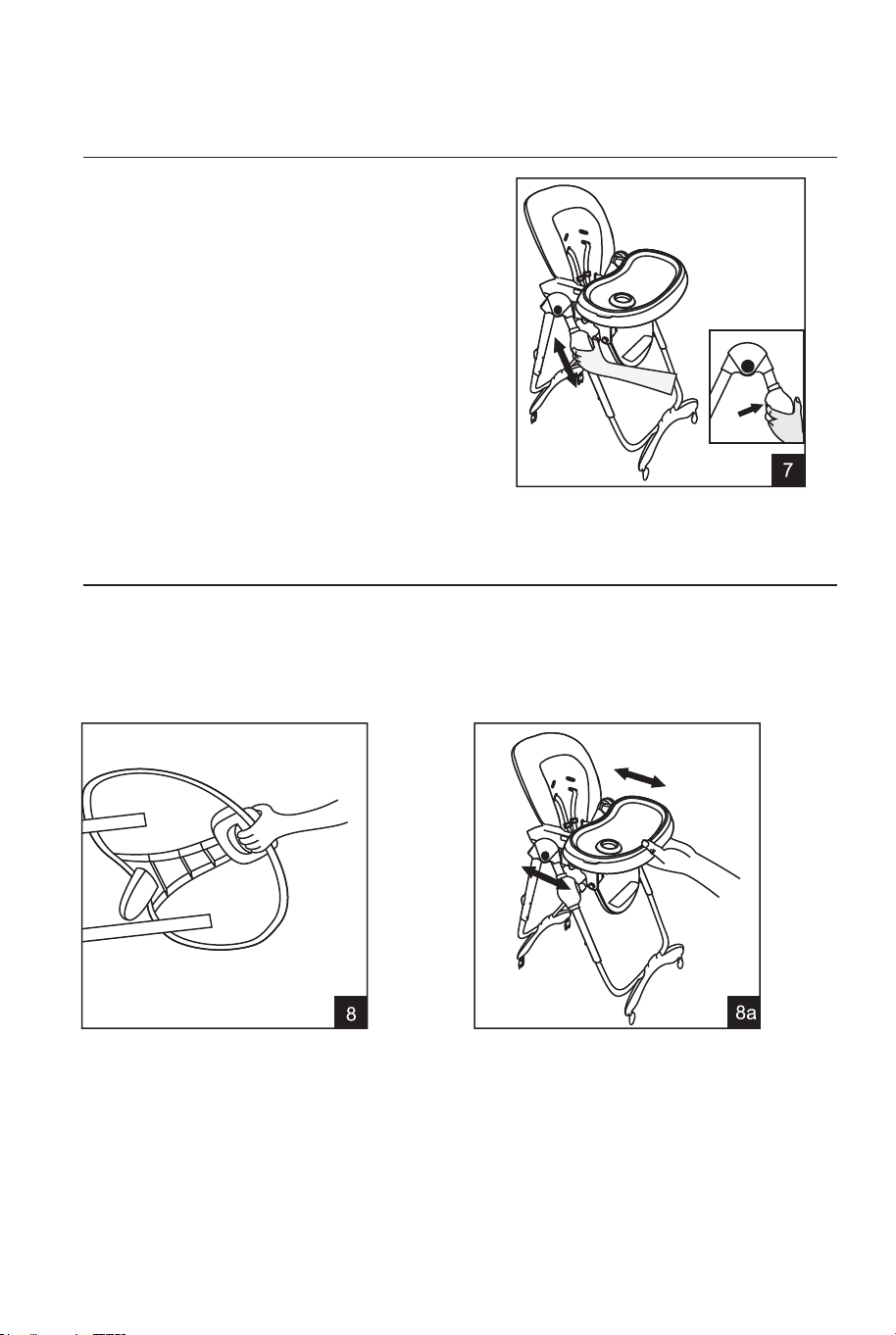 7

8

8a