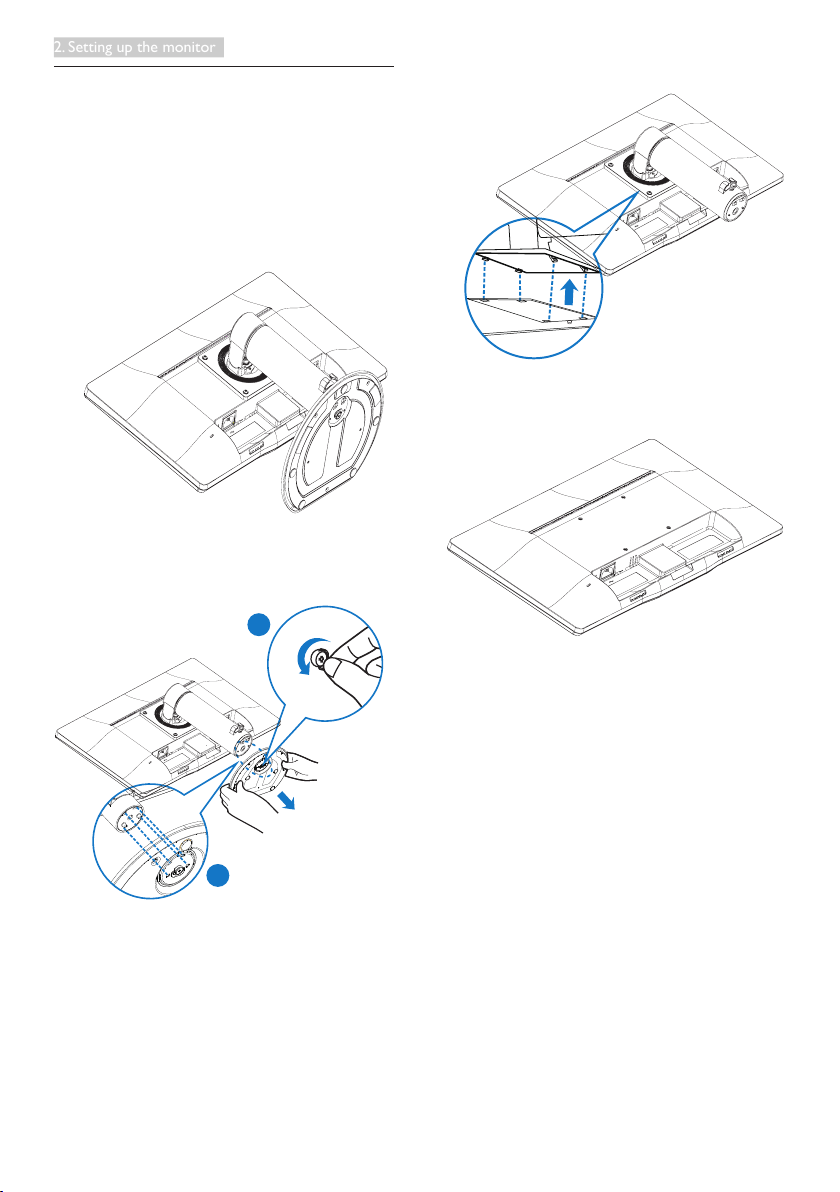 2. Setting up the monitor