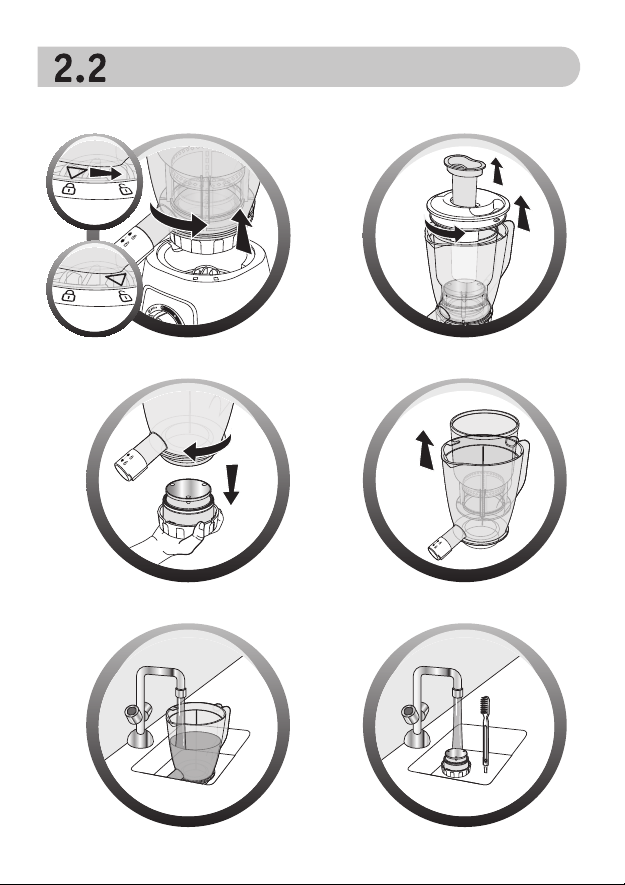 2.2