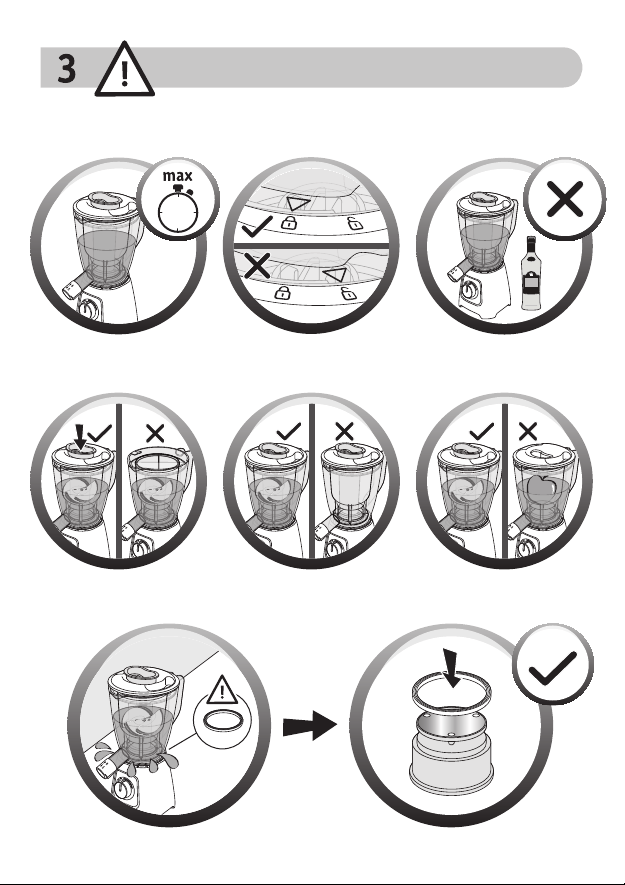 3

max