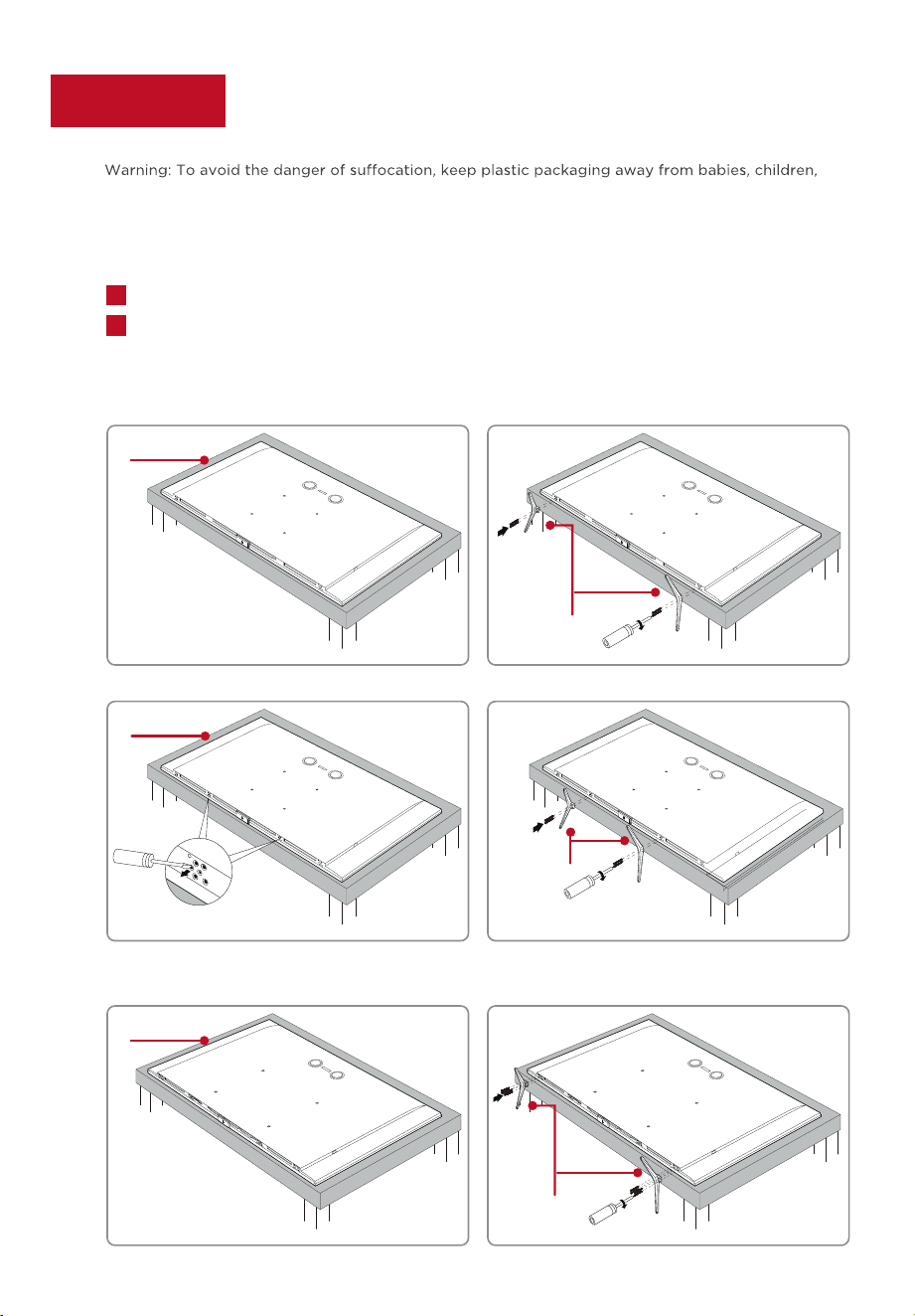 Warning: To avoid the danger of suffocation, keep plastic packaging away from babies, children,