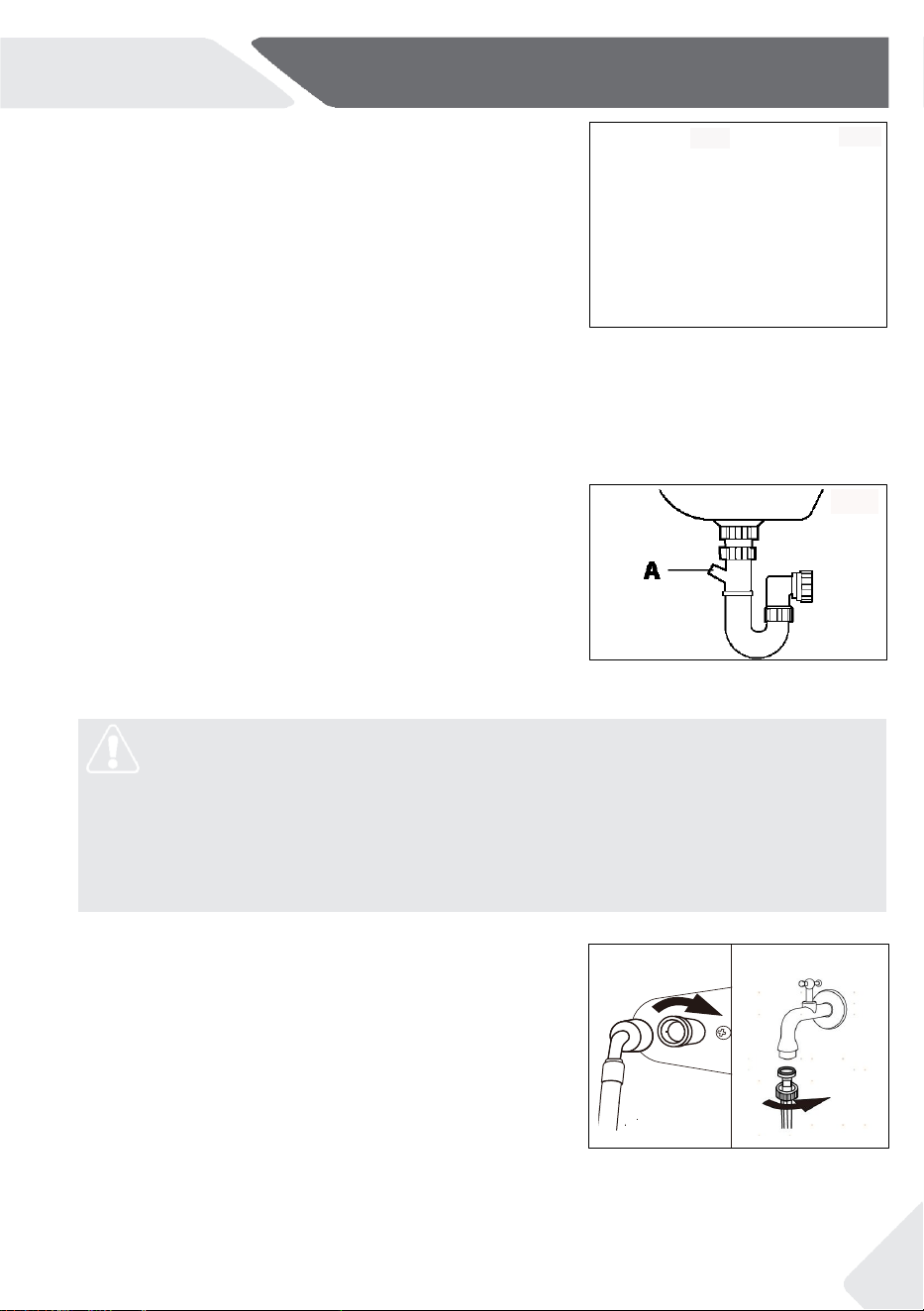 A