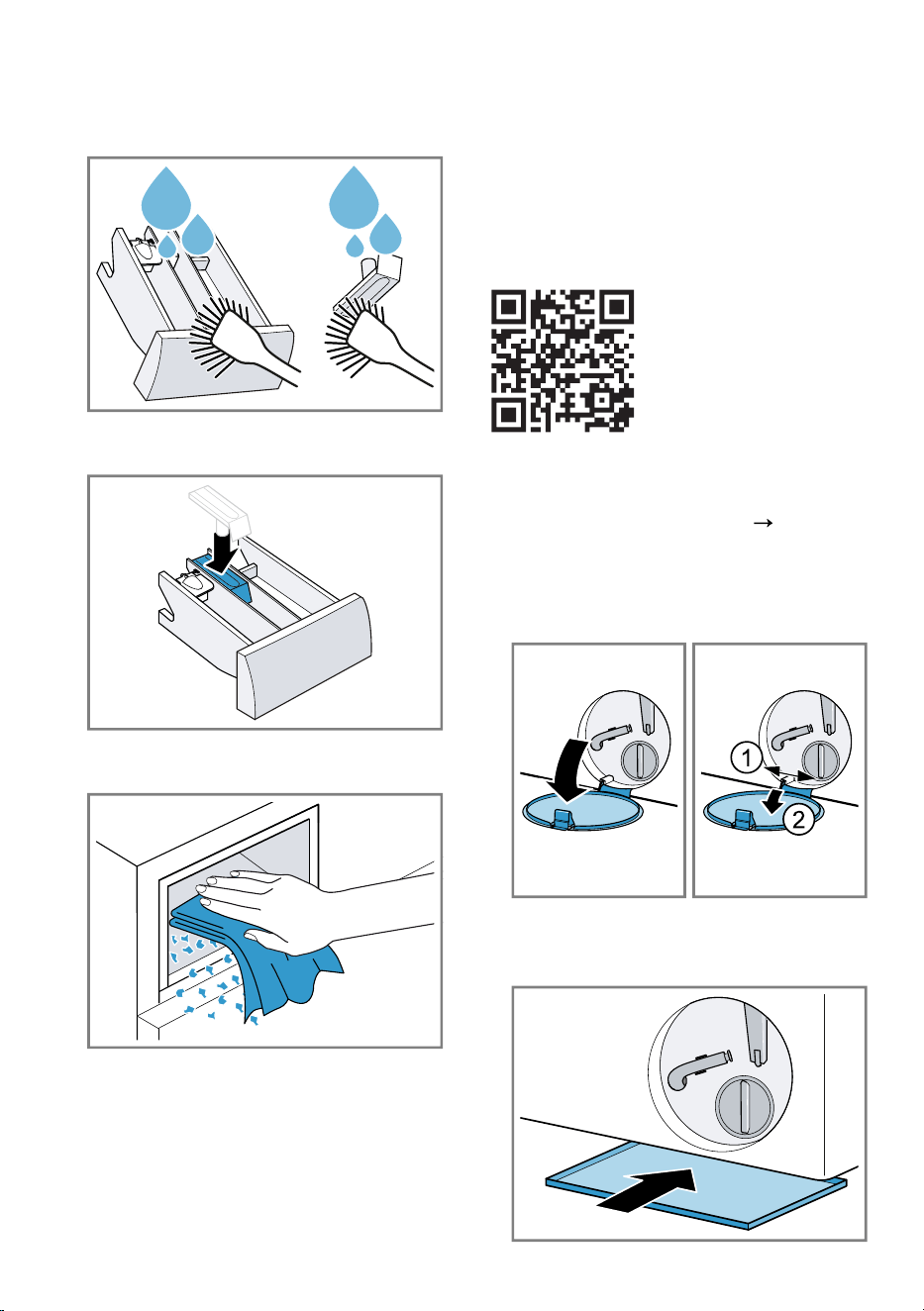 →

1

2