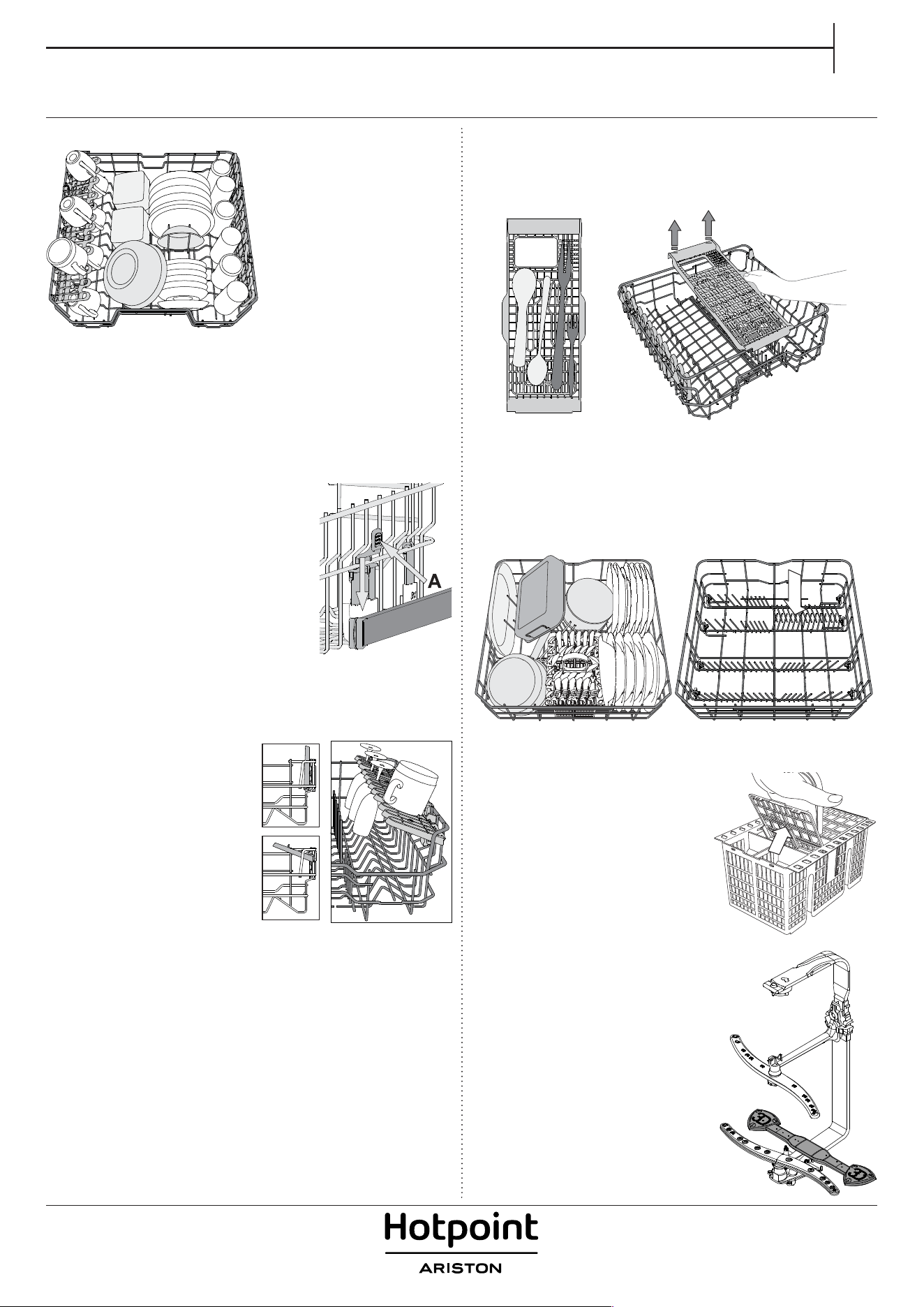 A

Hotpoint
ARISTON