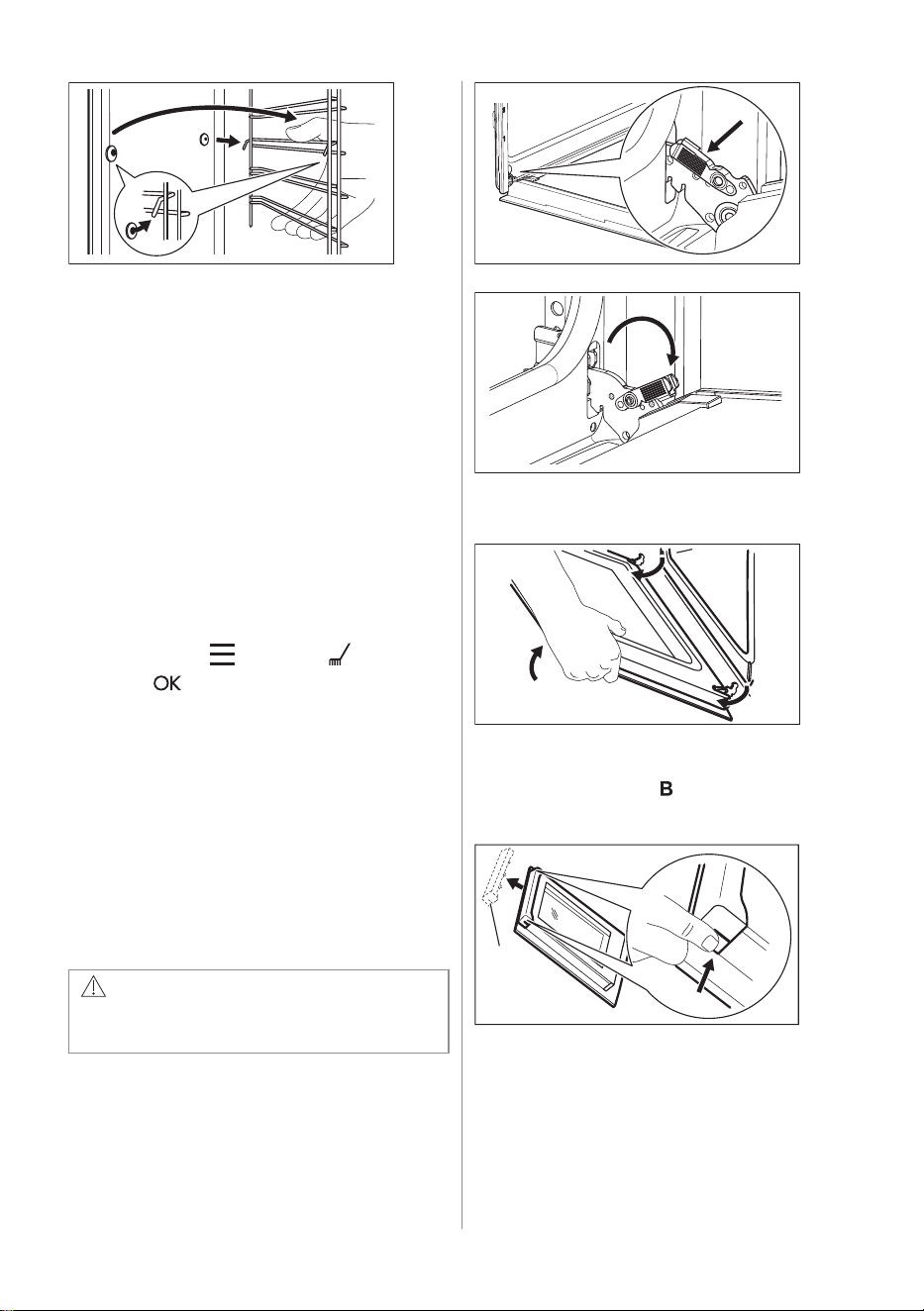 OK

B