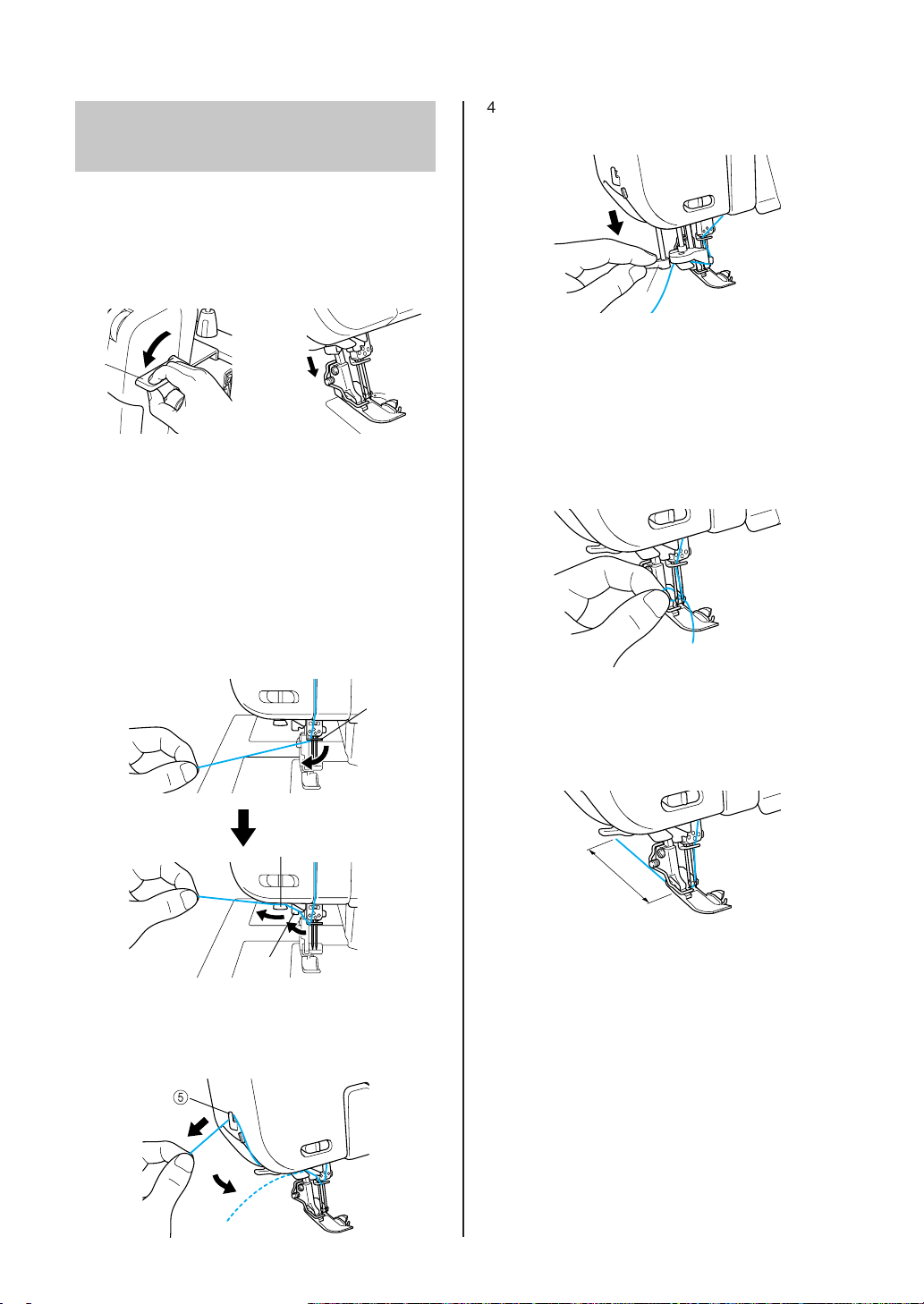 4

⑤